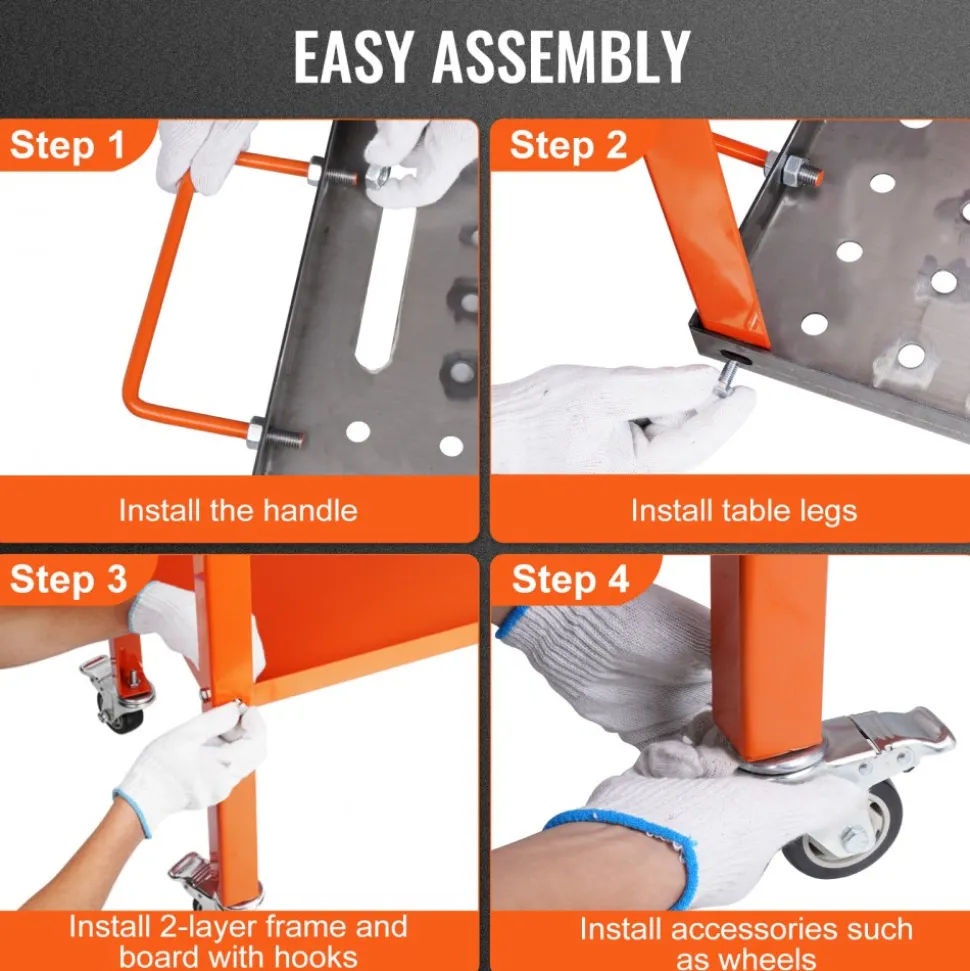 EASY ASSEMBLY

Step 1

Install the handle

Step 2

Install table legs

Step 3

Install 2-layer frame and board with hooks

Step 4

Install accessories such as wheels