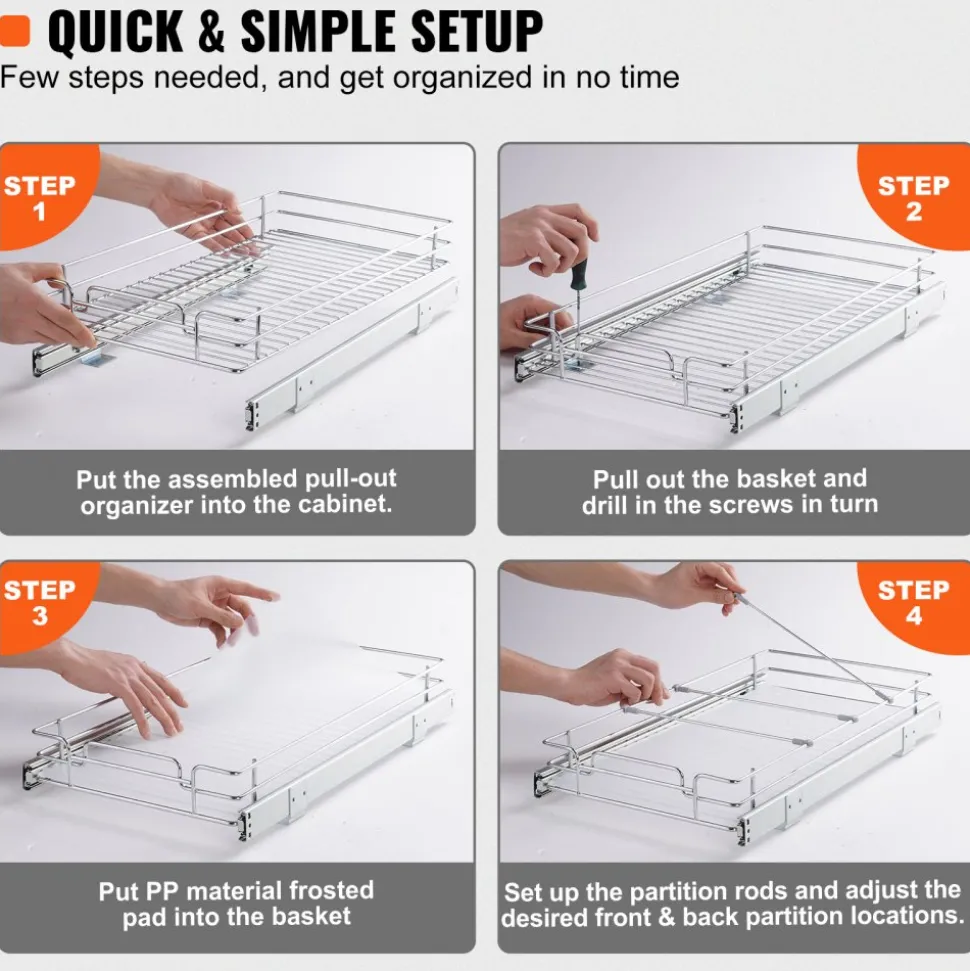 QUICK & SIMPLE SETUP
Few steps needed, and get organized in no time

STEP 1

Put the assembled pull-out organizer into the cabinet.

STEP 2

Pull out the basket and drill in the screws in turn

STEP 3

Put PP material frosted pad into the basket

STEP 4

Set up the partition rods and adjust the desired front & back partition locations.