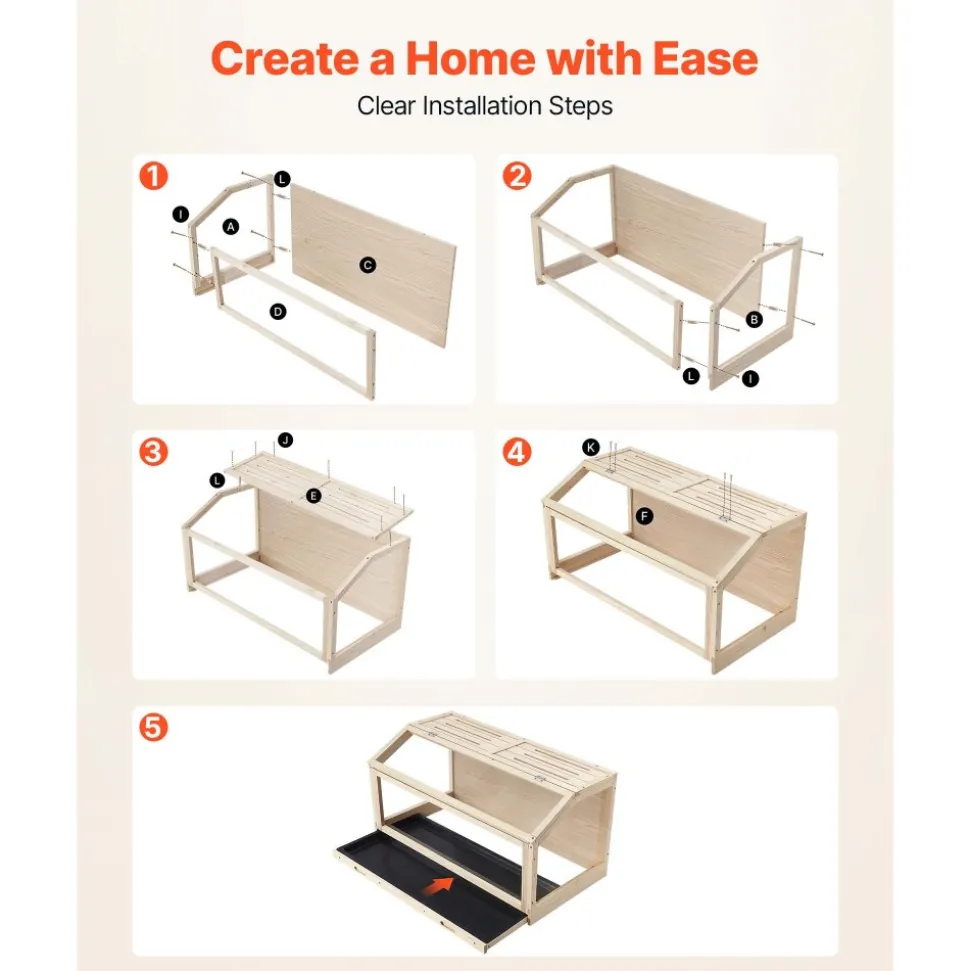 Create a Home with Ease

Clear Installation Steps

1
L
I
A
C
D

2
B
L
I

3
J
L
E

4
K
F

5