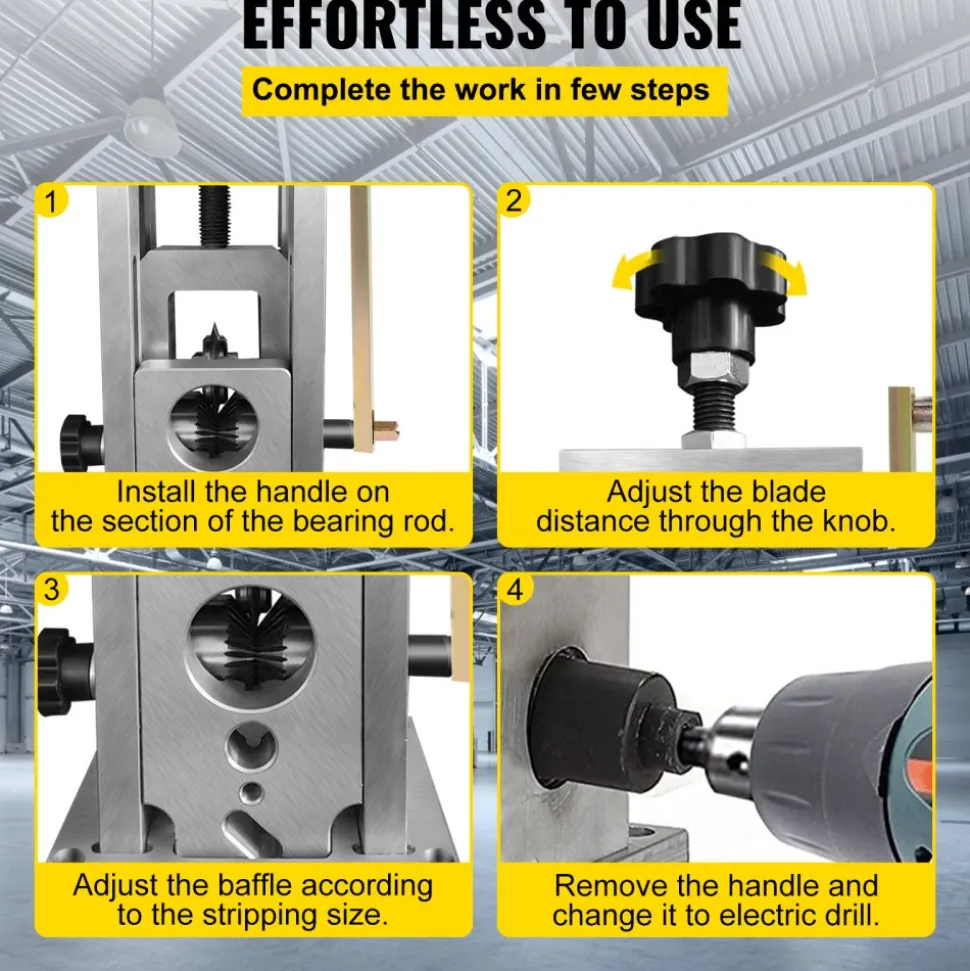 EFFORTLESS TO USE

Complete the work in few steps

1

Install the handle on the section of the bearing rod.

2

Adjust the blade distance through the knob.

3

Adjust the baffle according to the stripping size.

4

Remove the handle and change it to electric drill.