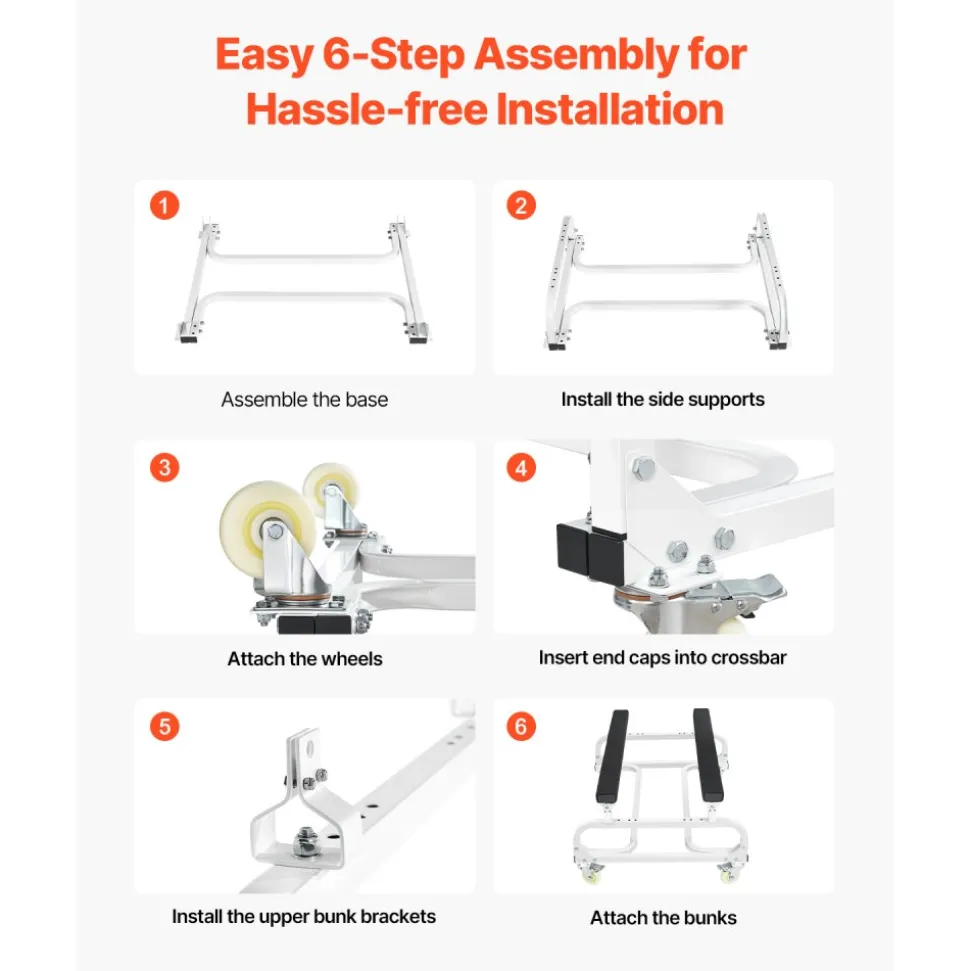 Easy 6-Step Assembly for Hassle-free Installation

1

Assemble the base

2

Install the side supports

3

Attach the wheels

4

Insert end caps into crossbar

5

Install the upper bunk brackets

6

Attach the bunks