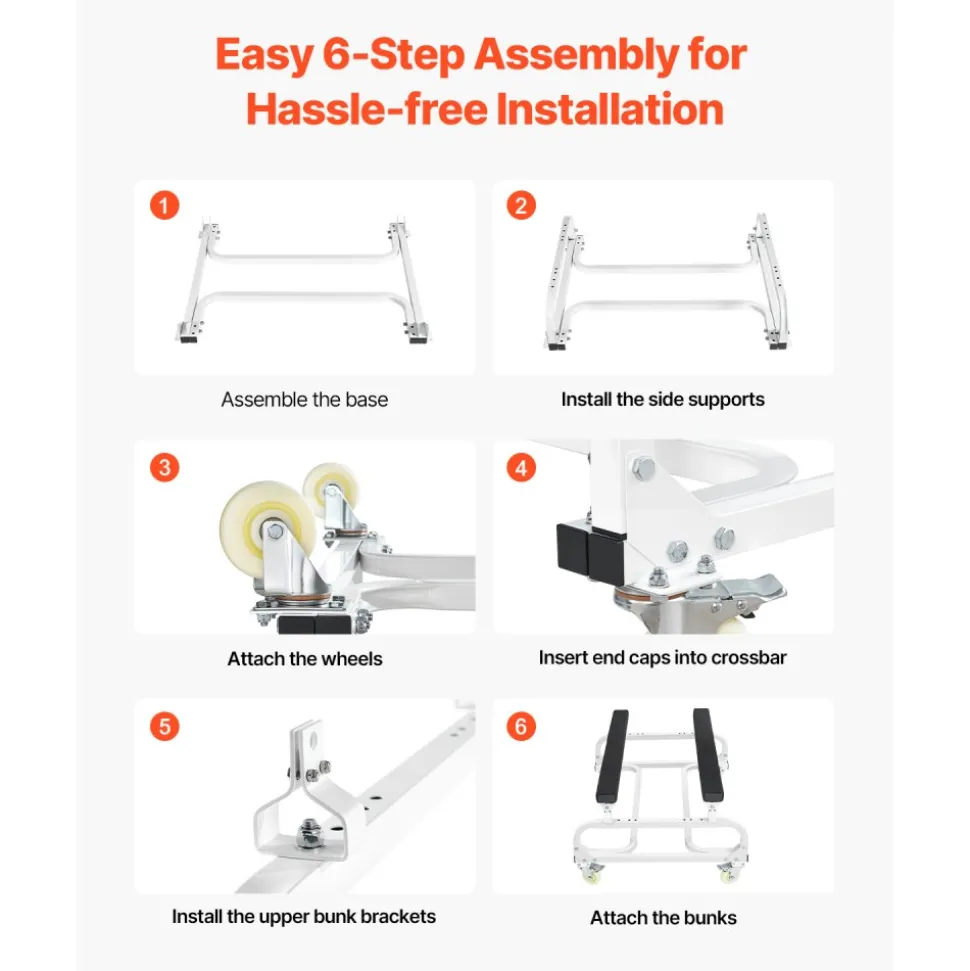 Easy 6-Step Assembly for Hassle-free Installation

1

Assemble the base

2

Install the side supports

3

Attach the wheels

4

Insert end caps into crossbar

5

Install the upper bunk brackets

6

Attach the bunks