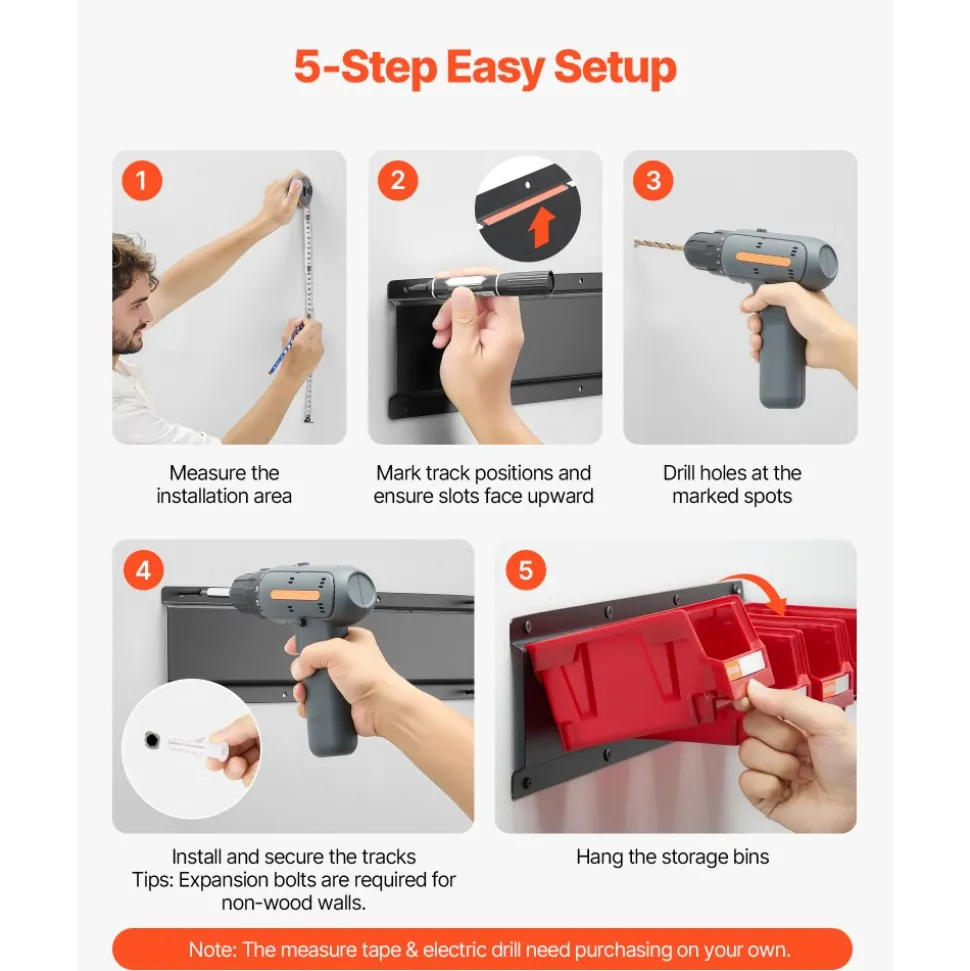 5-Step Easy Setup

1

Measure the installation area

2

Mark track positions and ensure slots face upward

3

Drill holes at the marked spots

4

Install and secure the tracks
Tips: Expansion bolts are required for non-wood walls.

5

Hang the storage bins

Note: The measure tape & electric drill need purchasing on your own.