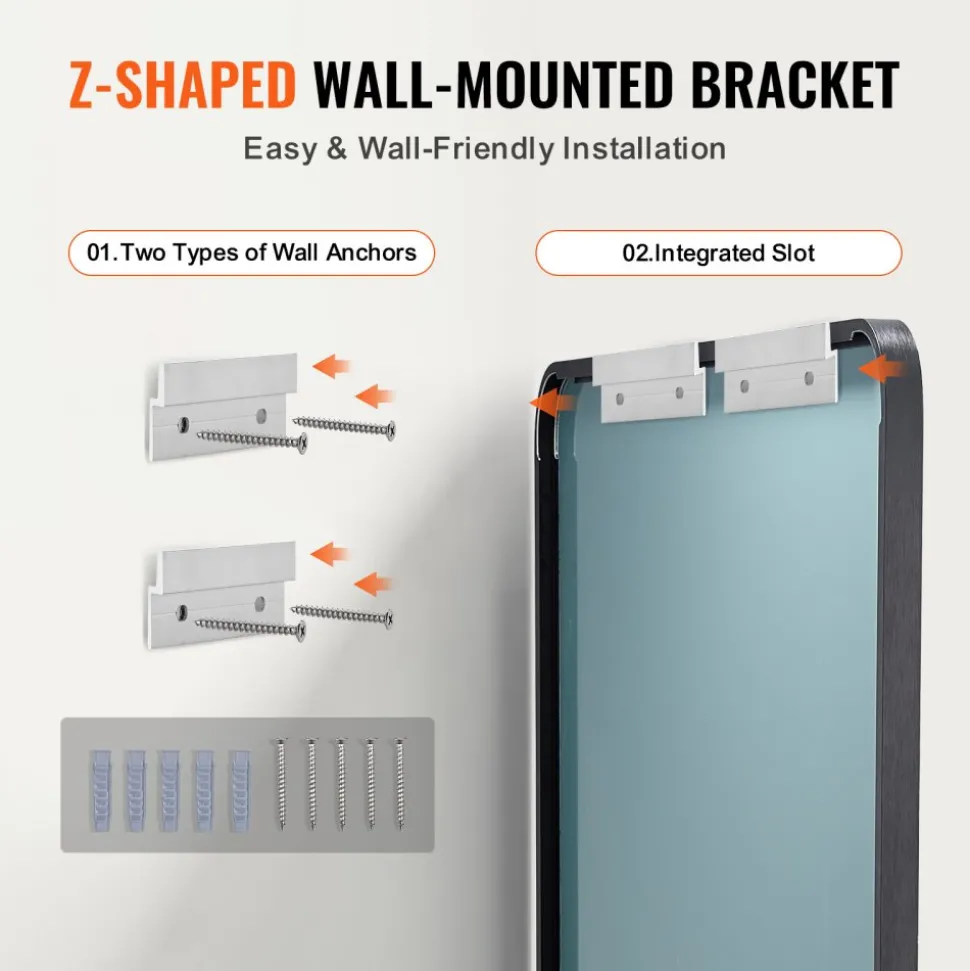 Z-SHAPED WALL-MOUNTED BRACKET

Easy & Wall-Friendly Installation

01.Two Types of Wall Anchors

02.Integrated Slot