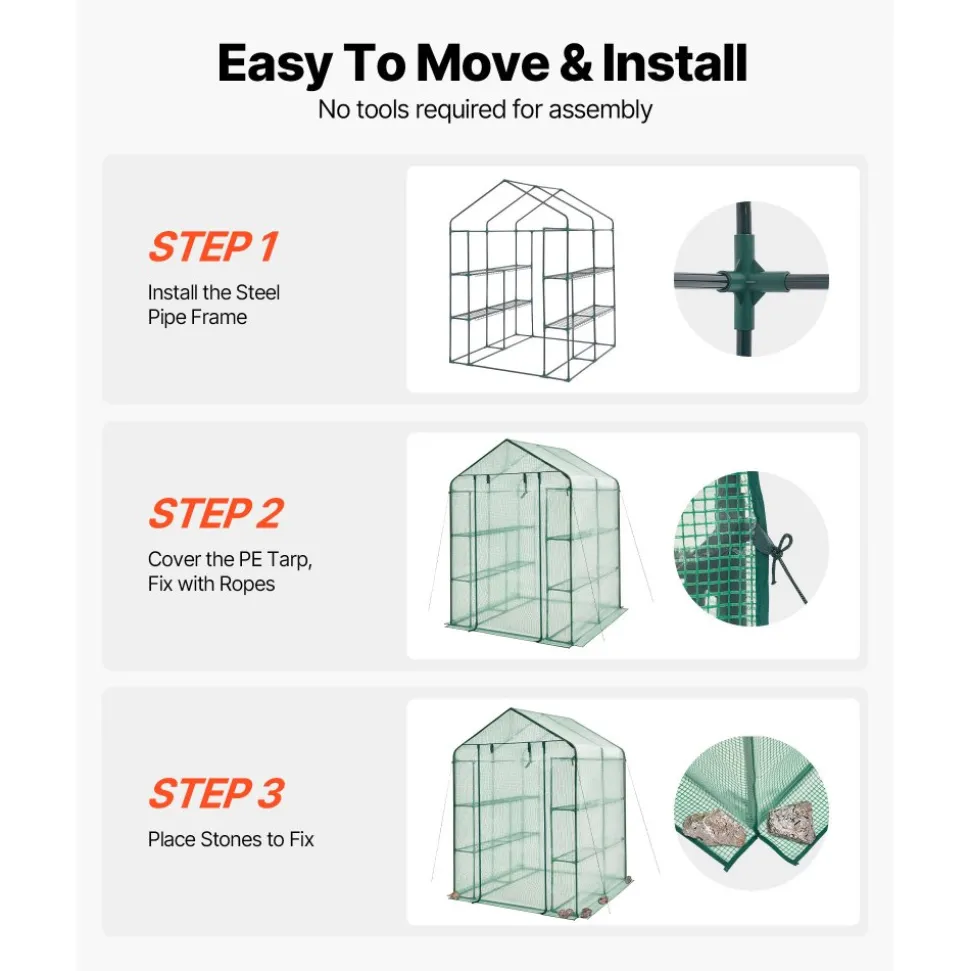 Easy To Move & Install

No tools required for assembly

STEP 1

Install the Steel Pipe Frame

STEP 2

Cover the PE Tarp, Fix with Ropes

STEP 3

Place Stones to Fix