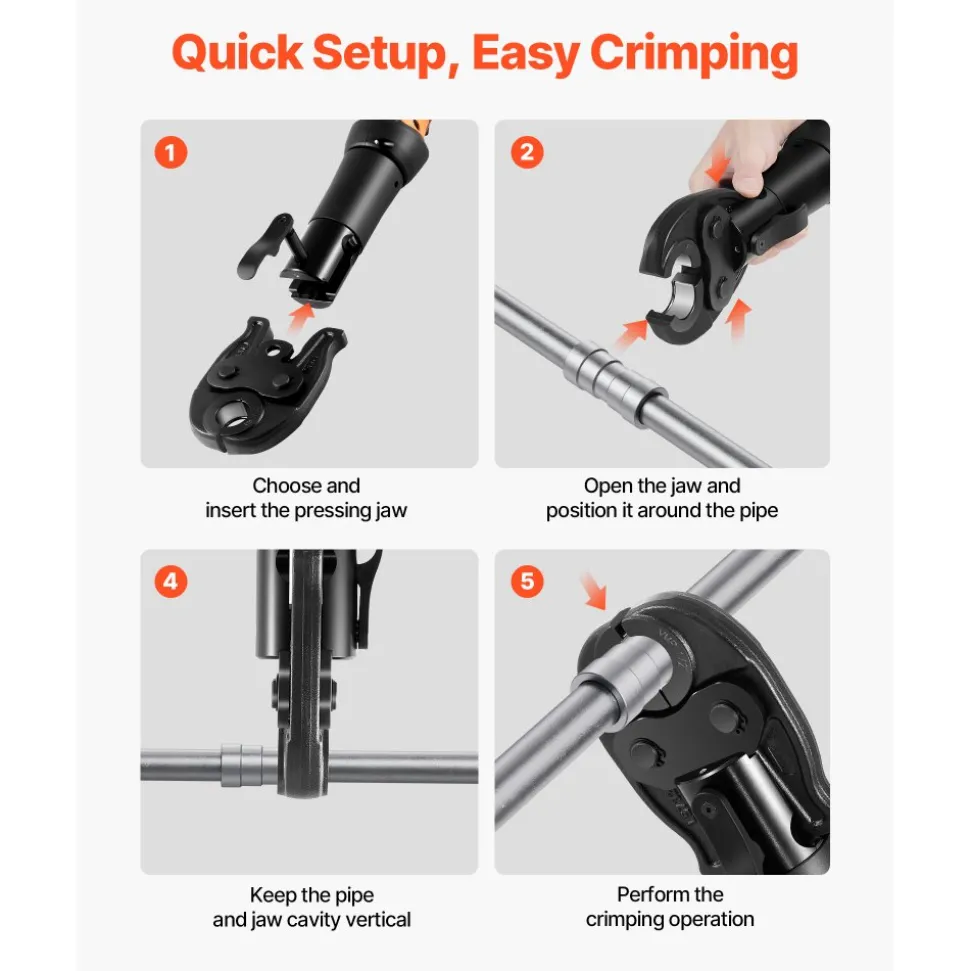 Quick Setup, Easy Crimping

1

Choose and insert the pressing jaw

2

Open the jaw and position it around the pipe

4

Keep the pipe and jaw cavity vertical

5

Perform the crimping operation