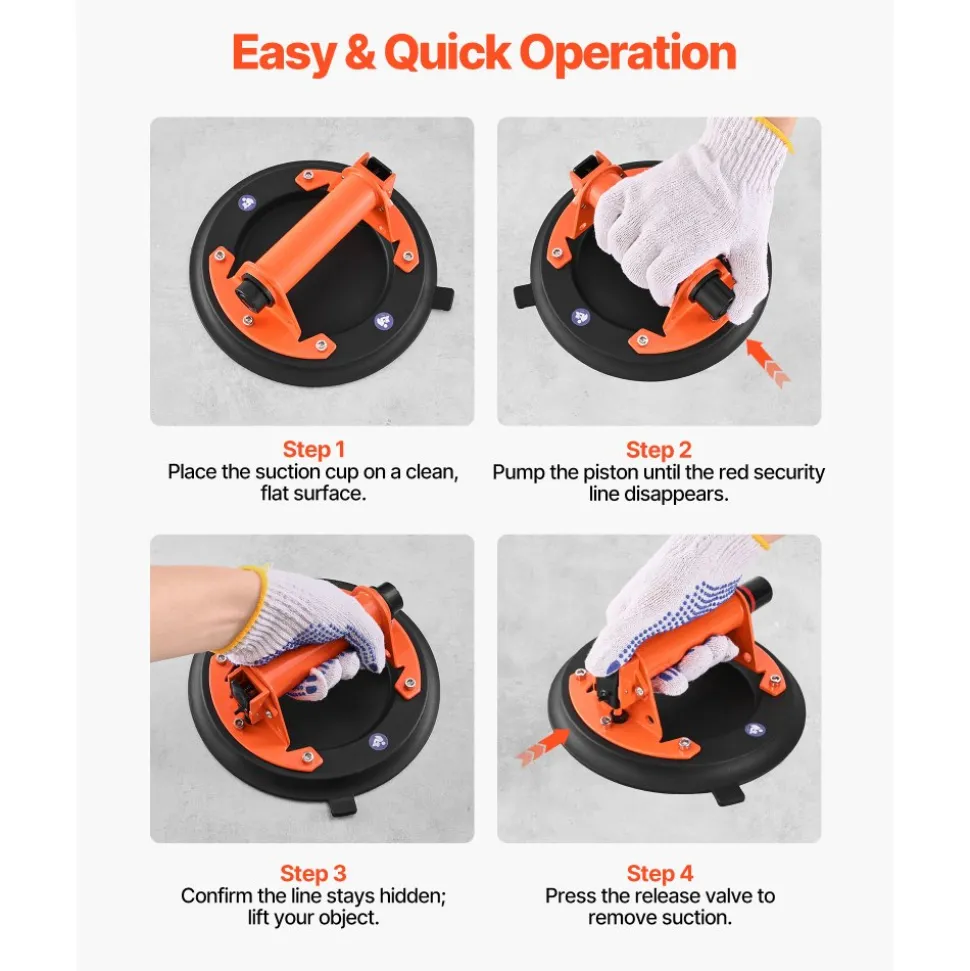 Easy & Quick Operation

Step 1
Place the suction cup on a clean, flat surface.

Step 2
Pump the piston until the red security line disappears.

Step 3
Confirm the line stays hidden; lift your object.

Step 4
Press the release valve to remove suction.