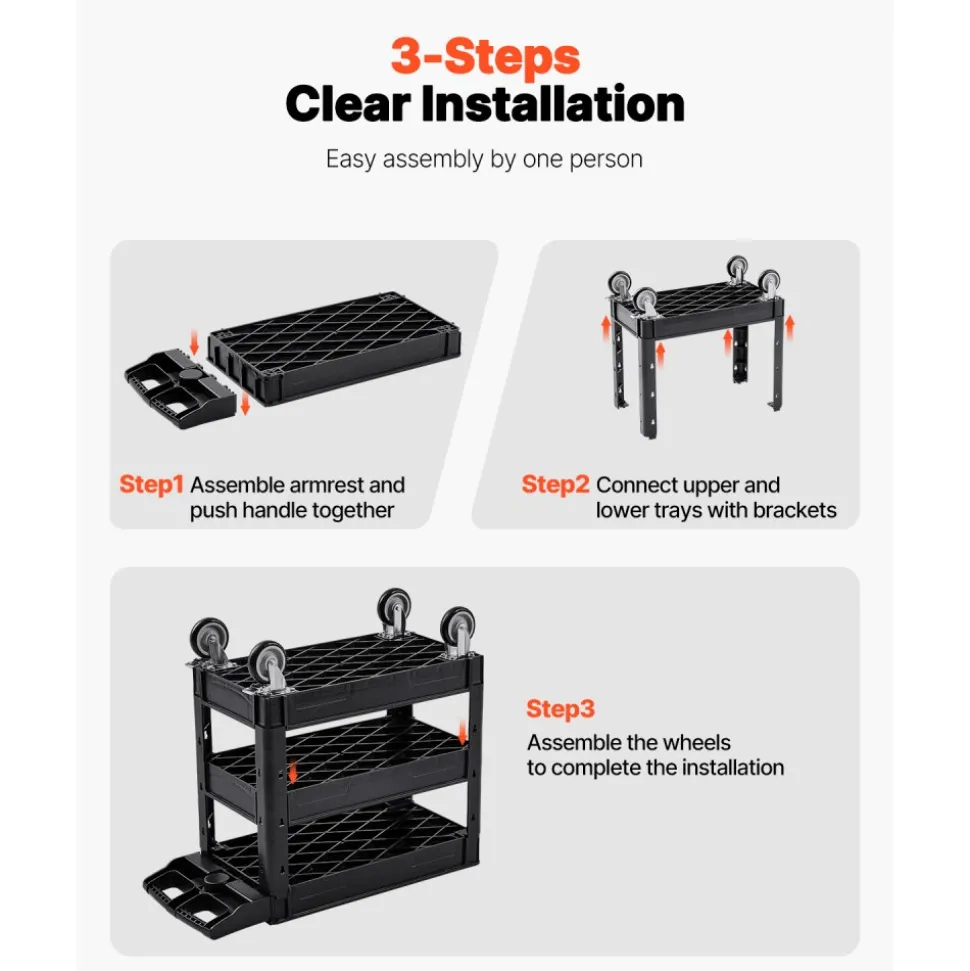 3-Steps
Clear Installation

Easy assembly by one person

Step1 Assemble armrest and push handle together

Step2 Connect upper and lower trays with brackets

Step3
Assemble the wheels to complete the installation