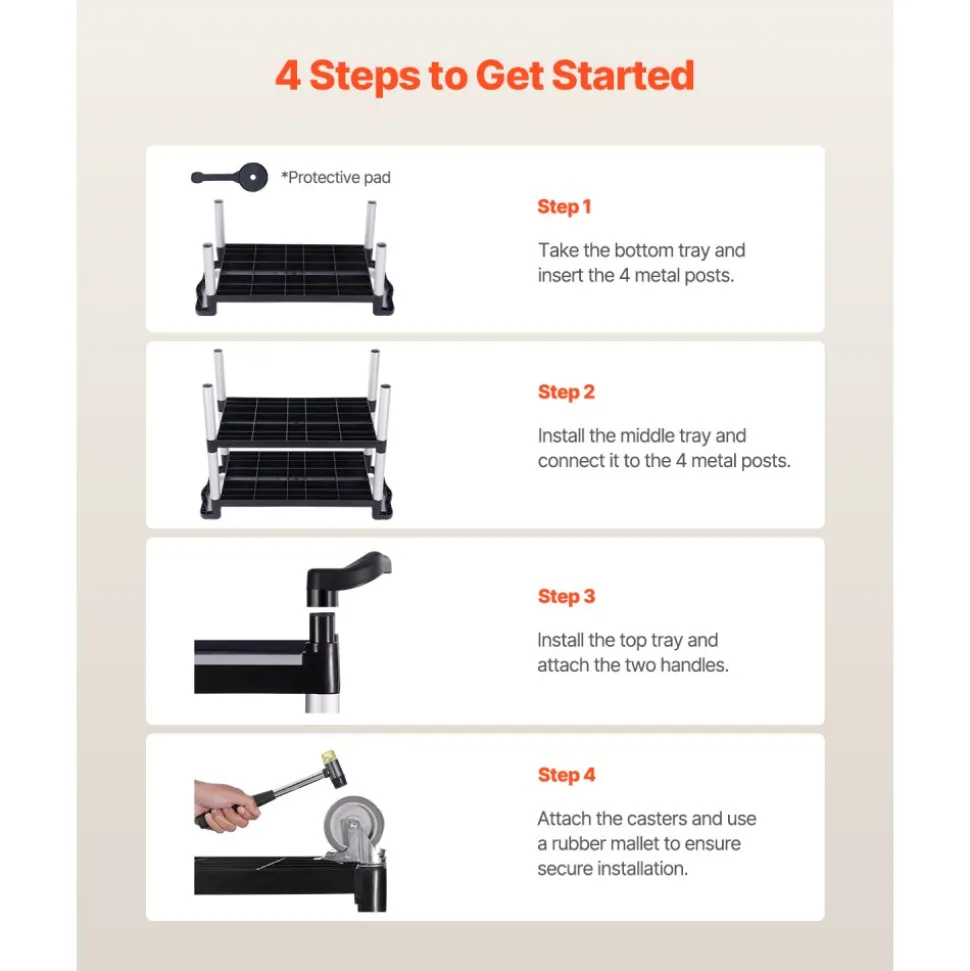 4 Steps to Get Started

*Protective pad

Step 1

Take the bottom tray and insert the 4 metal posts.

Step 2

Install the middle tray and connect it to the 4 metal posts.

Step 3

Install the top tray and attach the two handles.

Step 4

Attach the casters and use a rubber mallet to ensure secure installation.