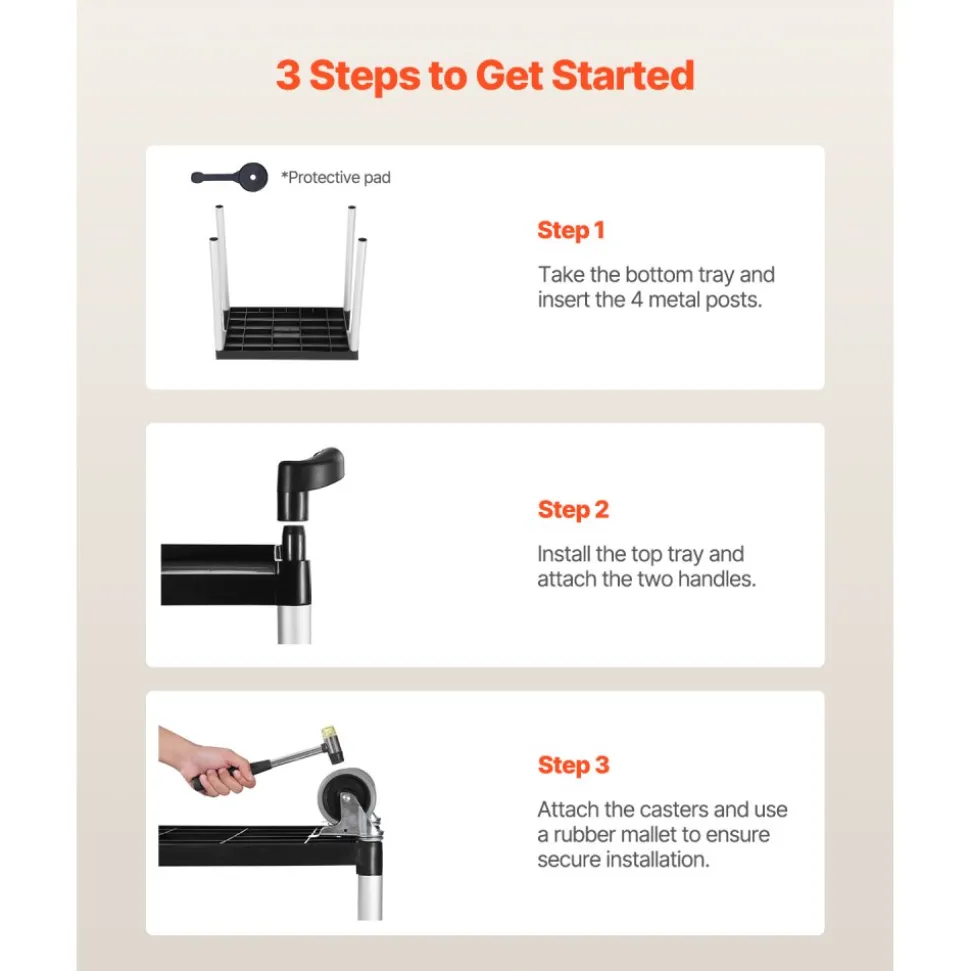 3 Steps to Get Started

*Protective pad

Step 1

Take the bottom tray and insert the 4 metal posts.

Step 2

Install the top tray and attach the two handles.

Step 3

Attach the casters and use a rubber mallet to ensure secure installation.