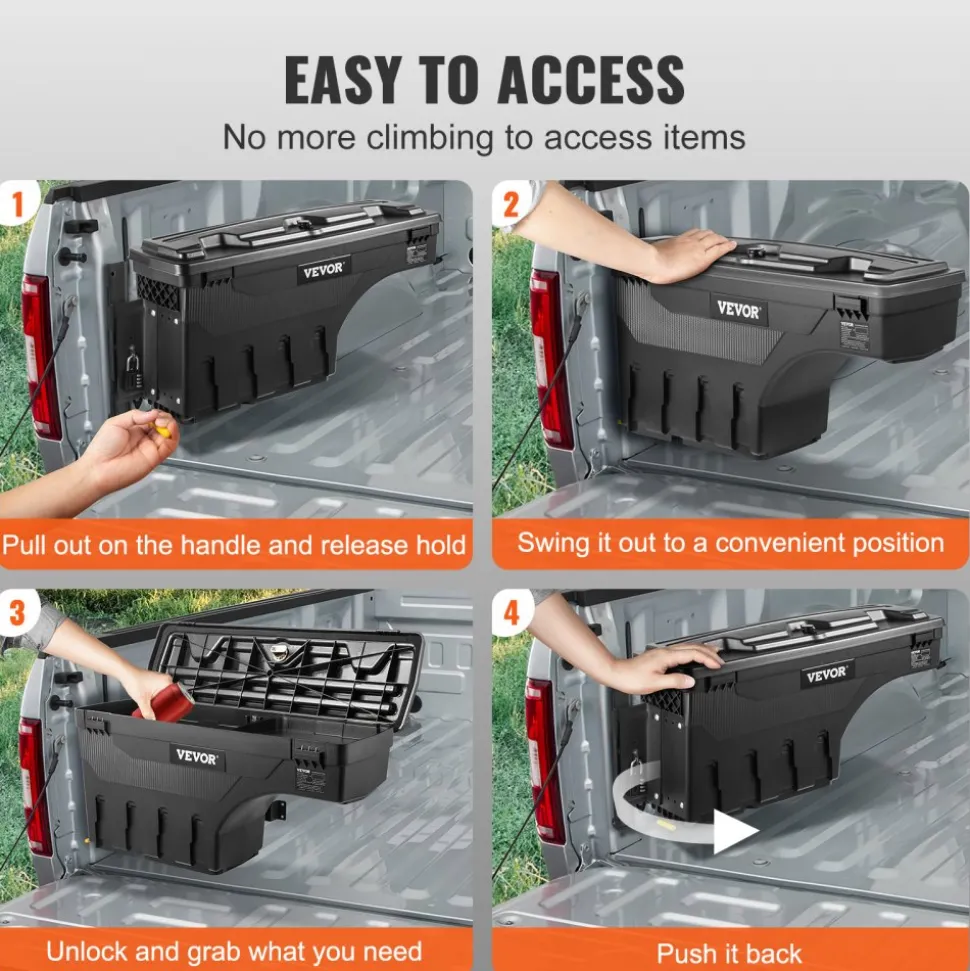 EASY TO ACCESS
No more climbing to access items

1
VEVOR
Pull out on the handle and release hold

2
VEVOR
Swing it out to a convenient position

3
VEVOR
Unlock and grab what you need

4
VEVOR
Push it back