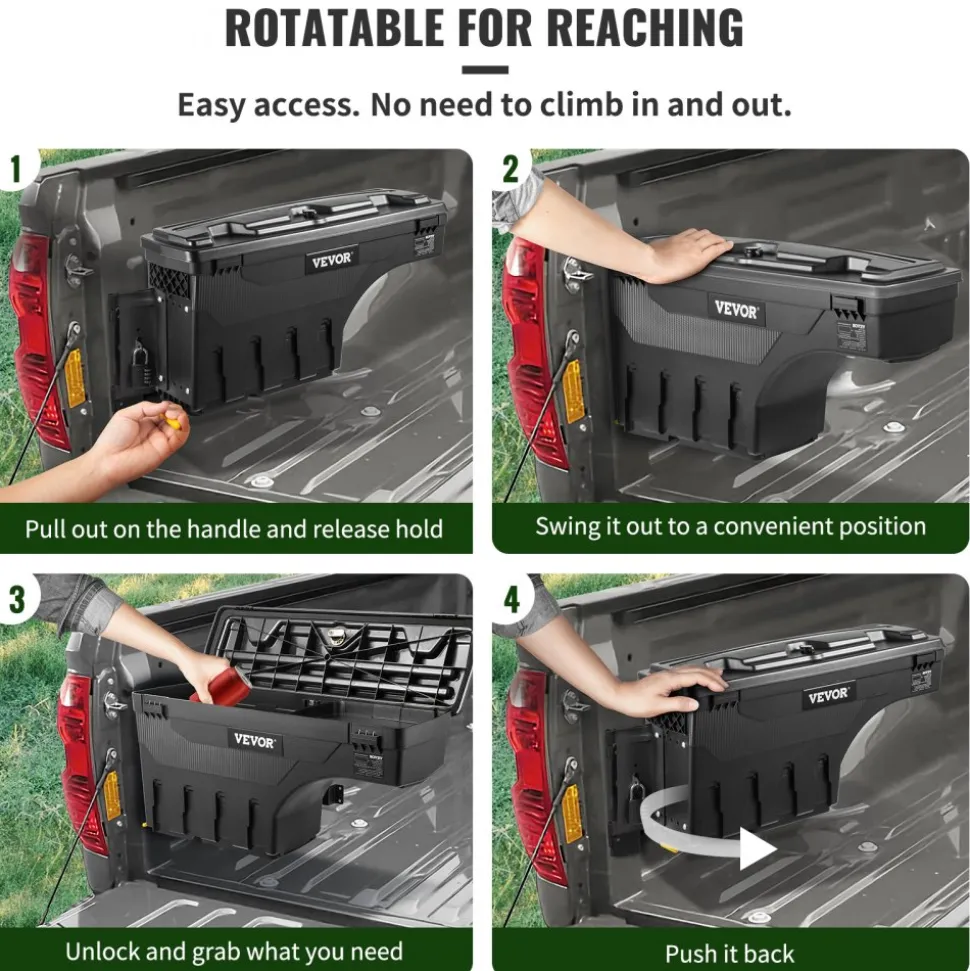 ROTATABLE FOR REACHING

Easy access. No need to climb in and out.

1

VEVOR

Pull out on the handle and release hold

2

VEVOR

Swing it out to a convenient position

3

VEVOR

Unlock and grab what you need

4

VEVOR

Push it back