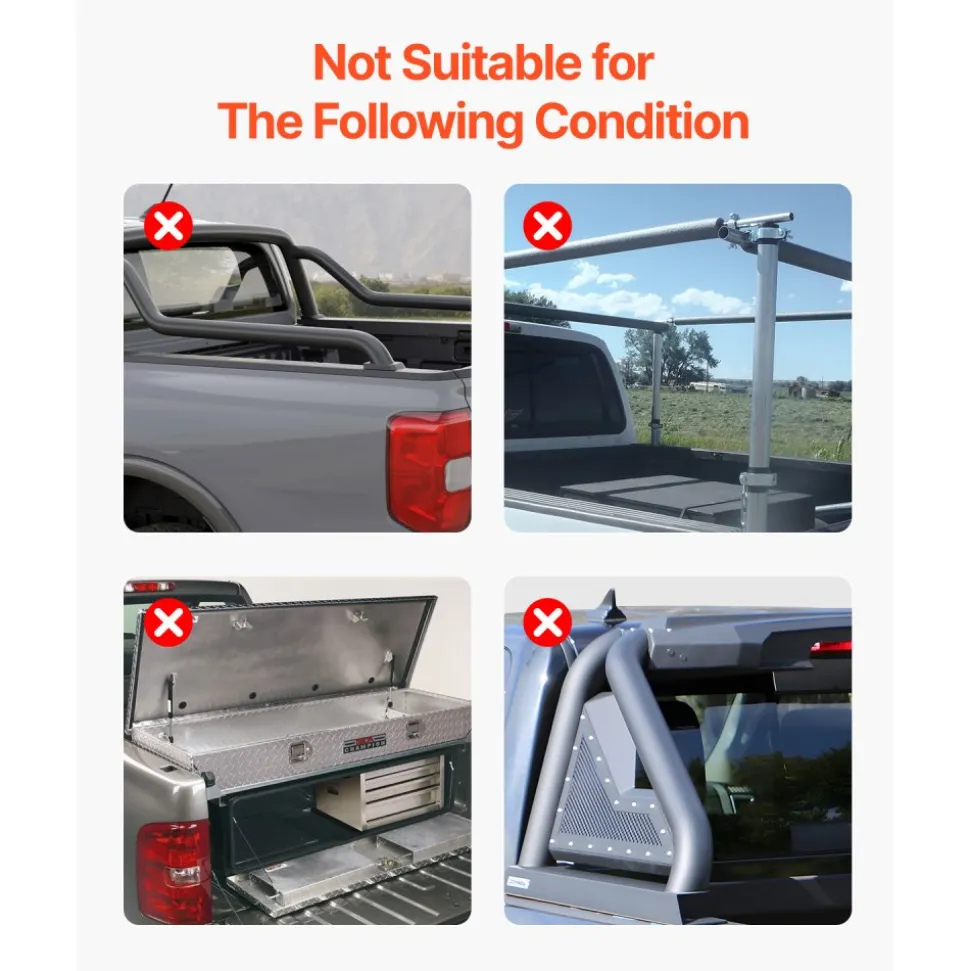 Not Suitable for
The Following Condition

CHAMPION