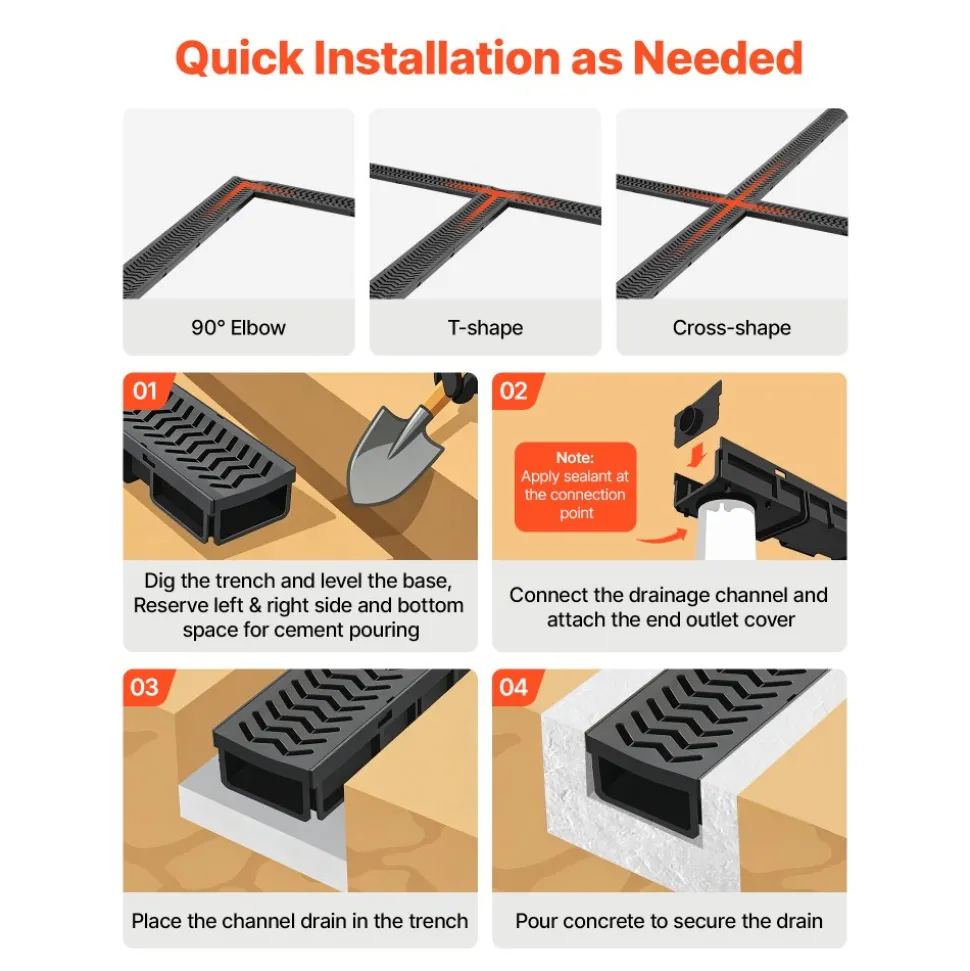 Quick Installation as Needed

90° Elbow

T-shape

Cross-shape

01

Dig the trench and level the base, Reserve left & right side and bottom space for cement pouring

02

Note: Apply sealant at the connection point

Connect the drainage channel and attach the end outlet cover

03

Place the channel drain in the trench

04

Pour concrete to secure the drain