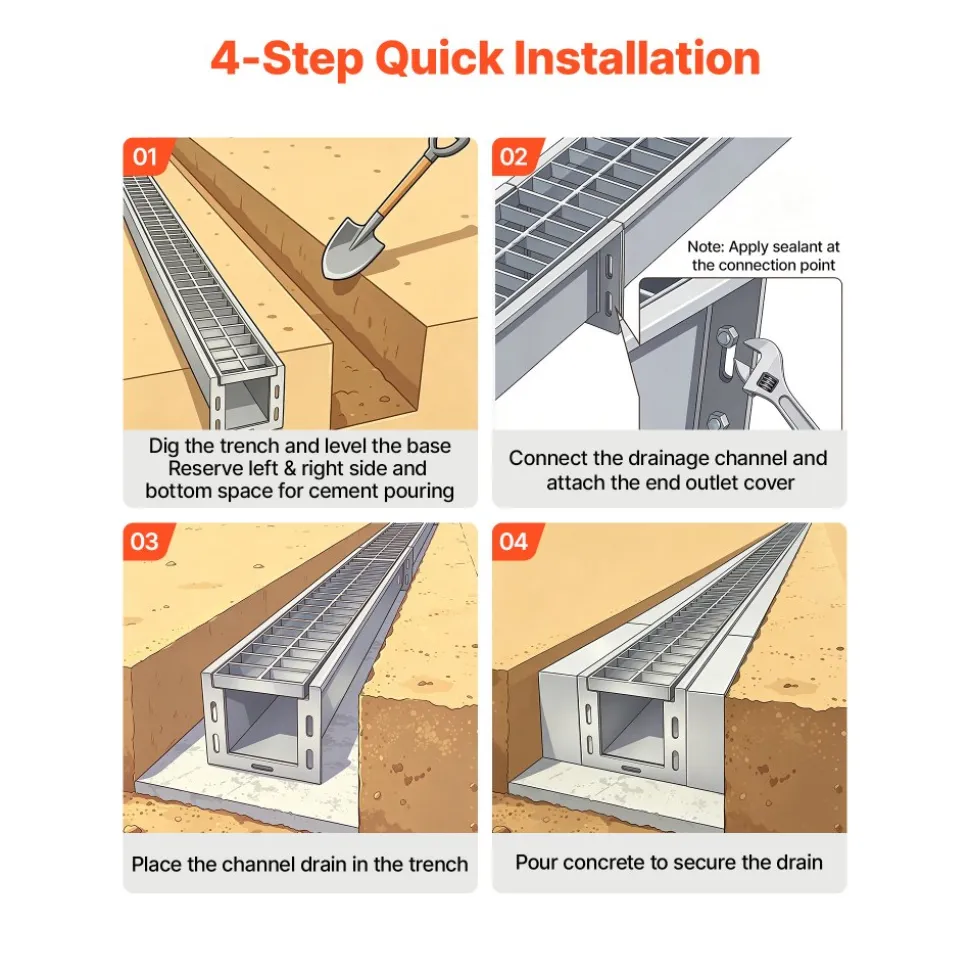 4-Step Quick Installation

01

Dig the trench and level the base
Reserve left & right side and bottom space for cement pouring

02

Note: Apply sealant at the connection point

Connect the drainage channel and attach the end outlet cover

03

Place the channel drain in the trench

04

Pour concrete to secure the drain