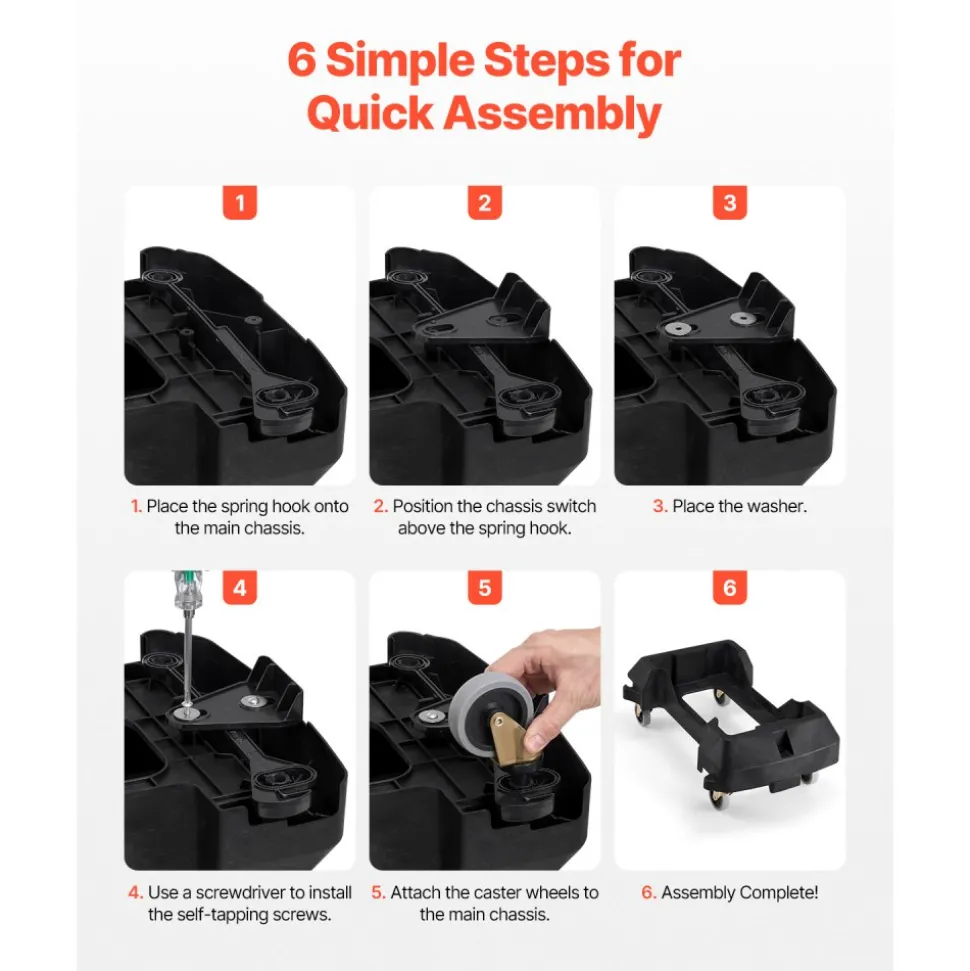 6 Simple Steps for Quick Assembly

1

1. Place the spring hook onto the main chassis.

2

2. Position the chassis switch above the spring hook.

3

3. Place the washer.

4

4. Use a screwdriver to install the self-tapping screws.

5

5. Attach the caster wheels to the main chassis.

6

6. Assembly Complete!