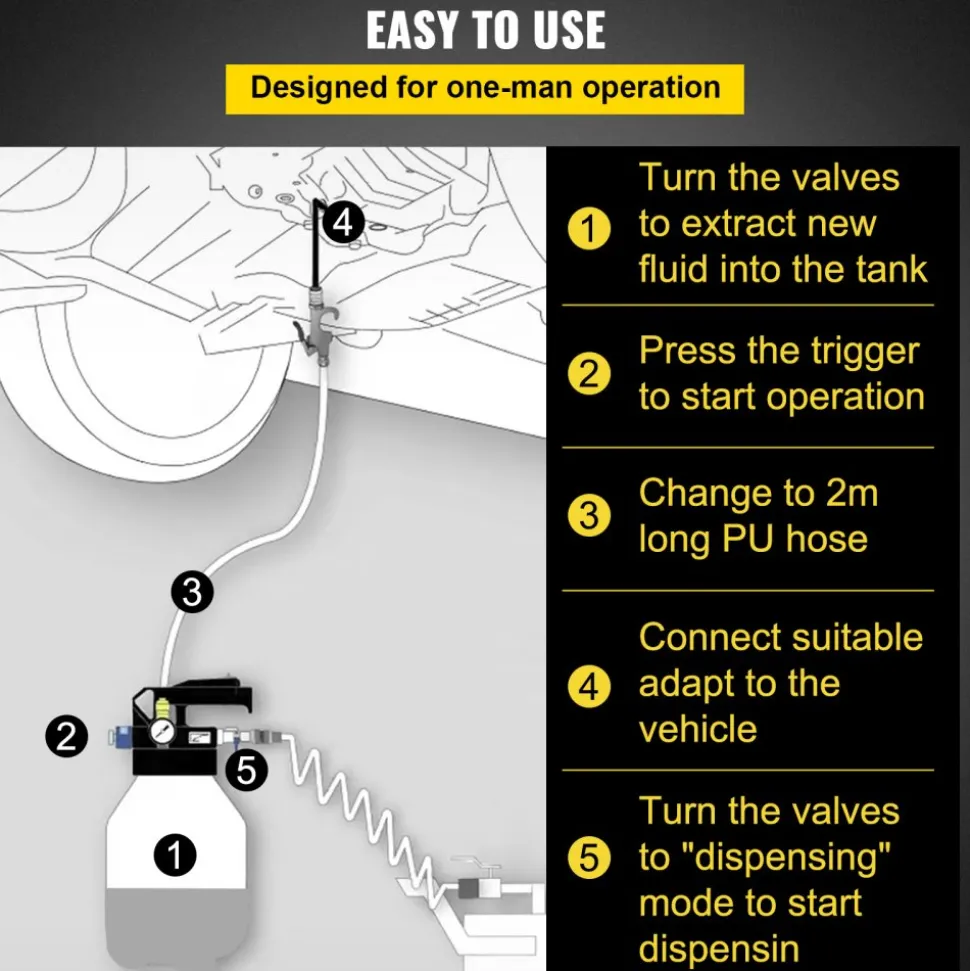 EASY TO USE

Designed for one-man operation

4

3

2

5

1

1 Turn the valves to extract new fluid into the tank

2 Press the trigger to start operation

3 Change to 2m long PU hose

4 Connect suitable adapt to the vehicle

5 Turn the valves to "dispensing" mode to start dispensin