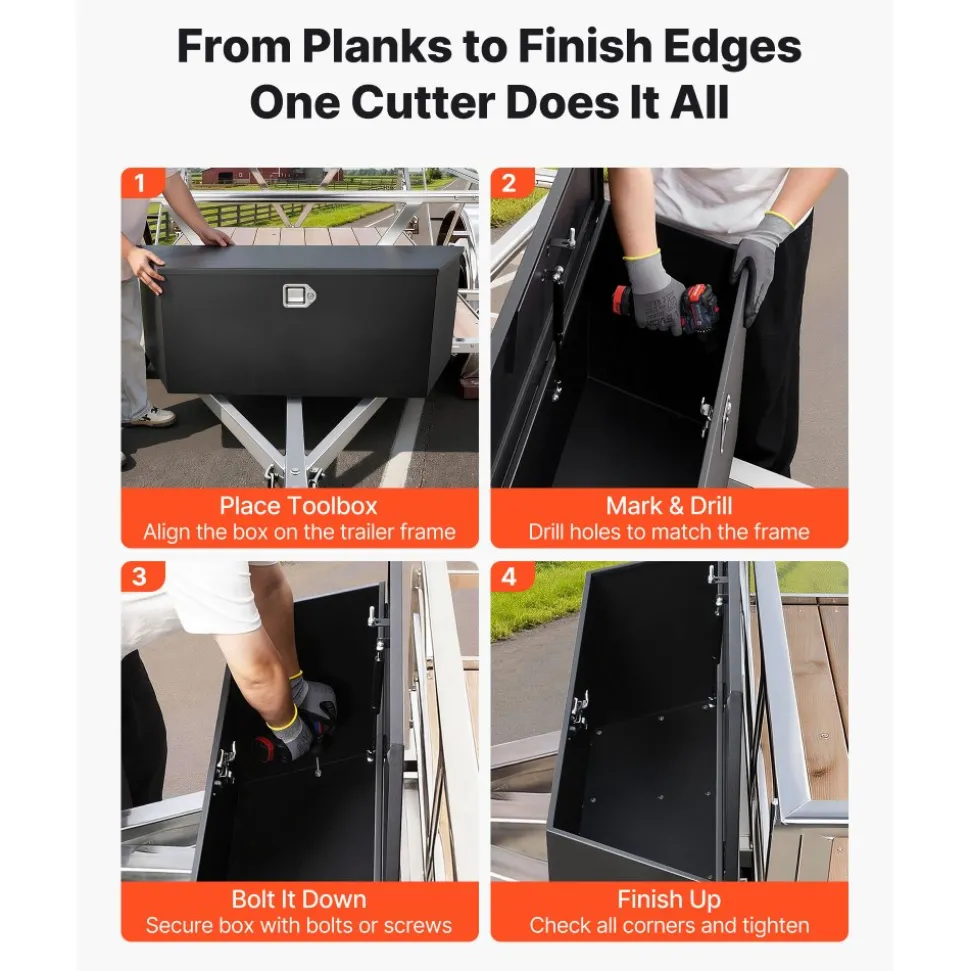 From Planks to Finish Edges
One Cutter Does It All

1
Place Toolbox
Align the box on the trailer frame

2
Mark & Drill
Drill holes to match the frame

3
Bolt It Down
Secure box with bolts or screws

4
Finish Up
Check all corners and tighten