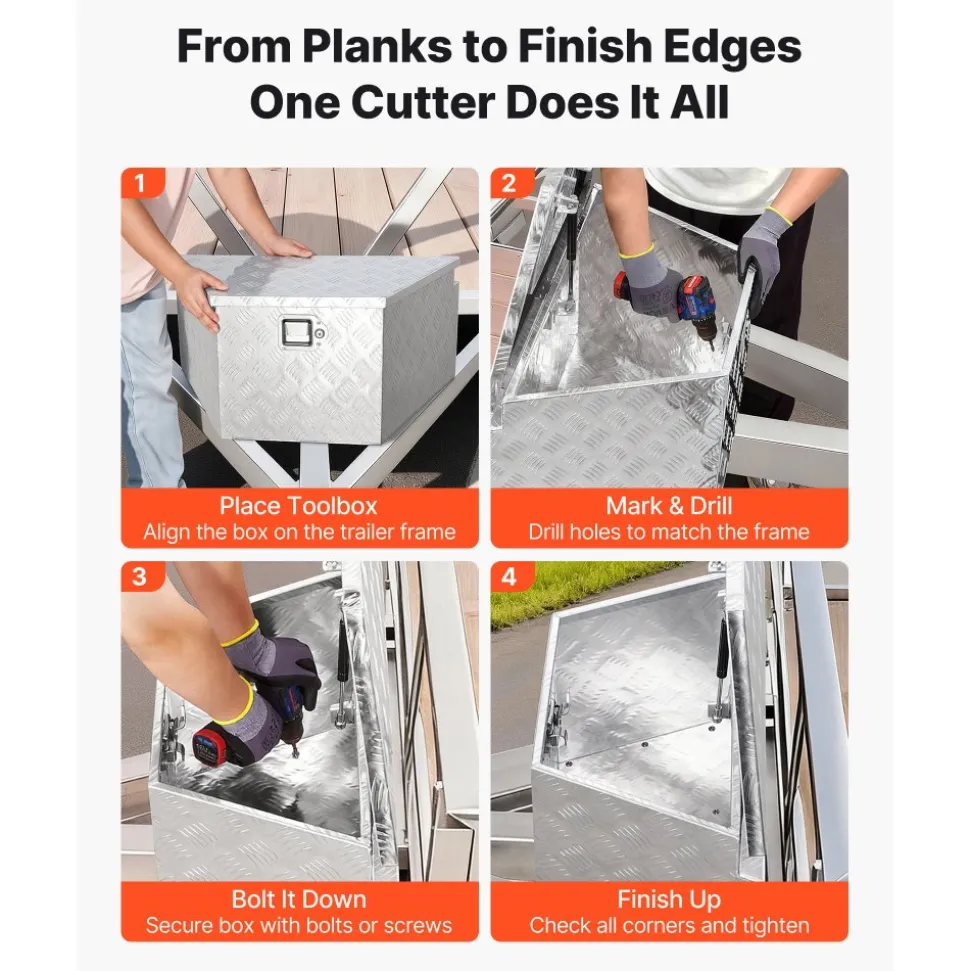 From Planks to Finish Edges
One Cutter Does It All

1
Place Toolbox
Align the box on the trailer frame

2
Mark & Drill
Drill holes to match the frame

3
Bolt It Down
Secure box with bolts or screws

4
Finish Up
Check all corners and tighten