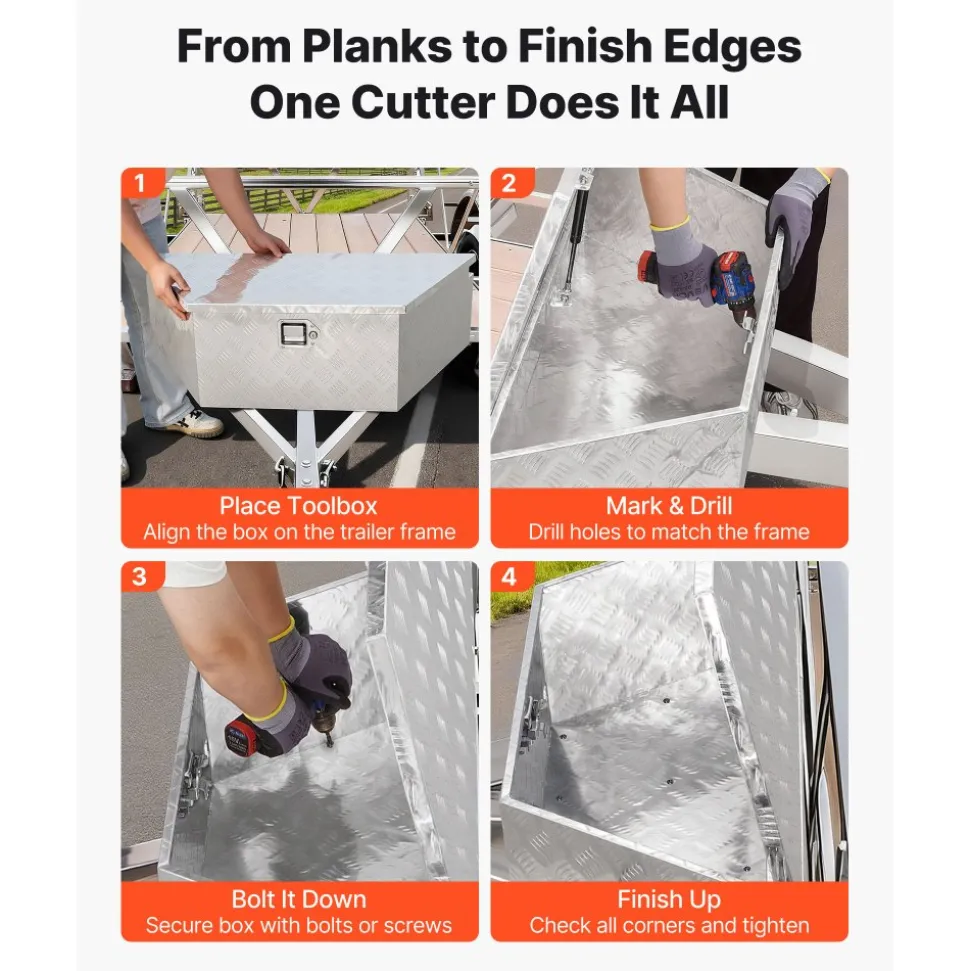 From Planks to Finish Edges
One Cutter Does It All

1

Place Toolbox
Align the box on the trailer frame

2

Mark & Drill
Drill holes to match the frame

3

Bolt It Down
Secure box with bolts or screws

4

Finish Up
Check all corners and tighten