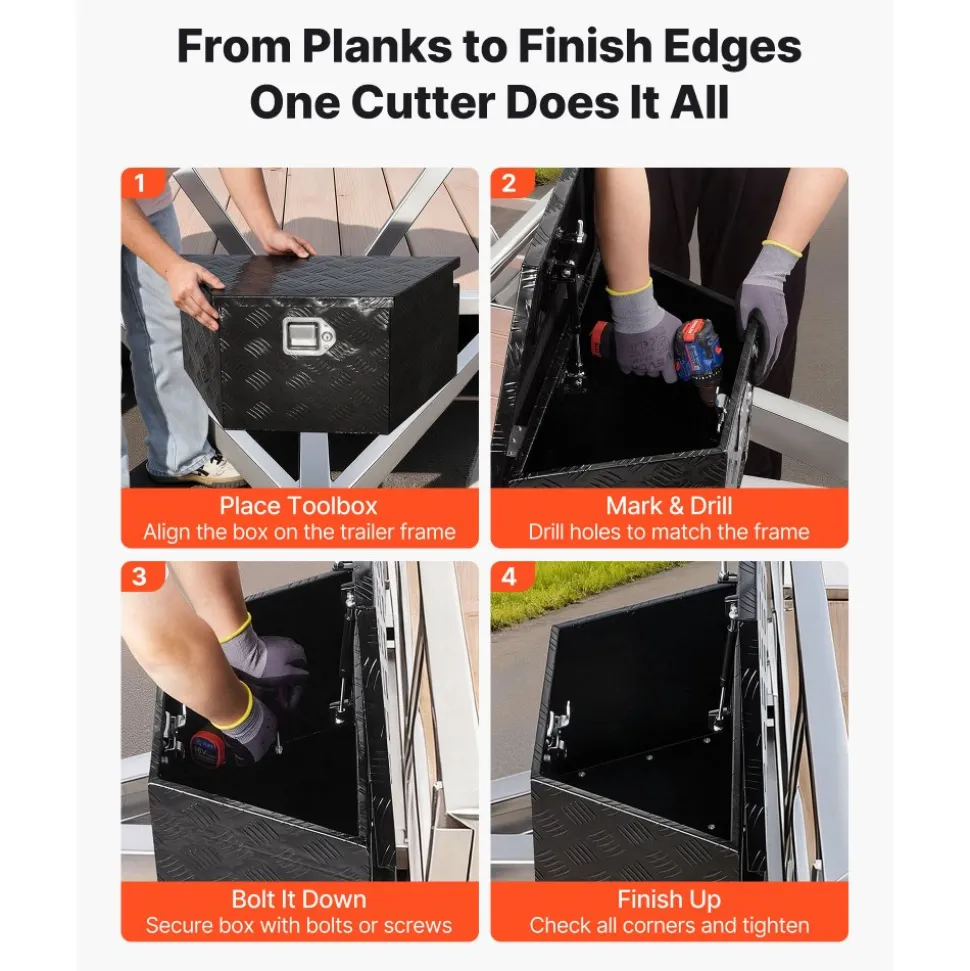 From Planks to Finish Edges
One Cutter Does It All

1
Place Toolbox
Align the box on the trailer frame

2
Mark & Drill
Drill holes to match the frame

3
Bolt It Down
Secure box with bolts or screws

4
Finish Up
Check all corners and tighten