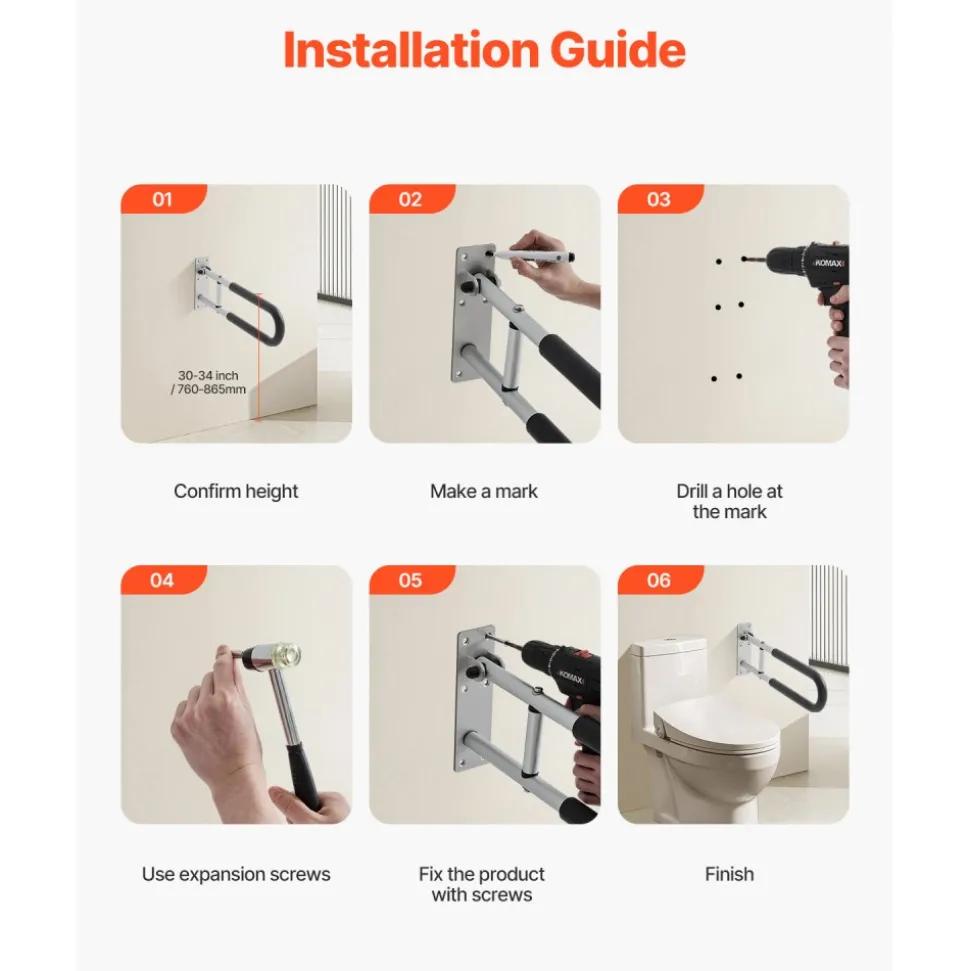 Installation Guide

01

30-34 inch
/ 760-865mm

Confirm height

02

Make a mark

03

KOMAX

Drill a hole at the mark

04

Use expansion screws

05

KOMAX

Fix the product with screws

06

Finish