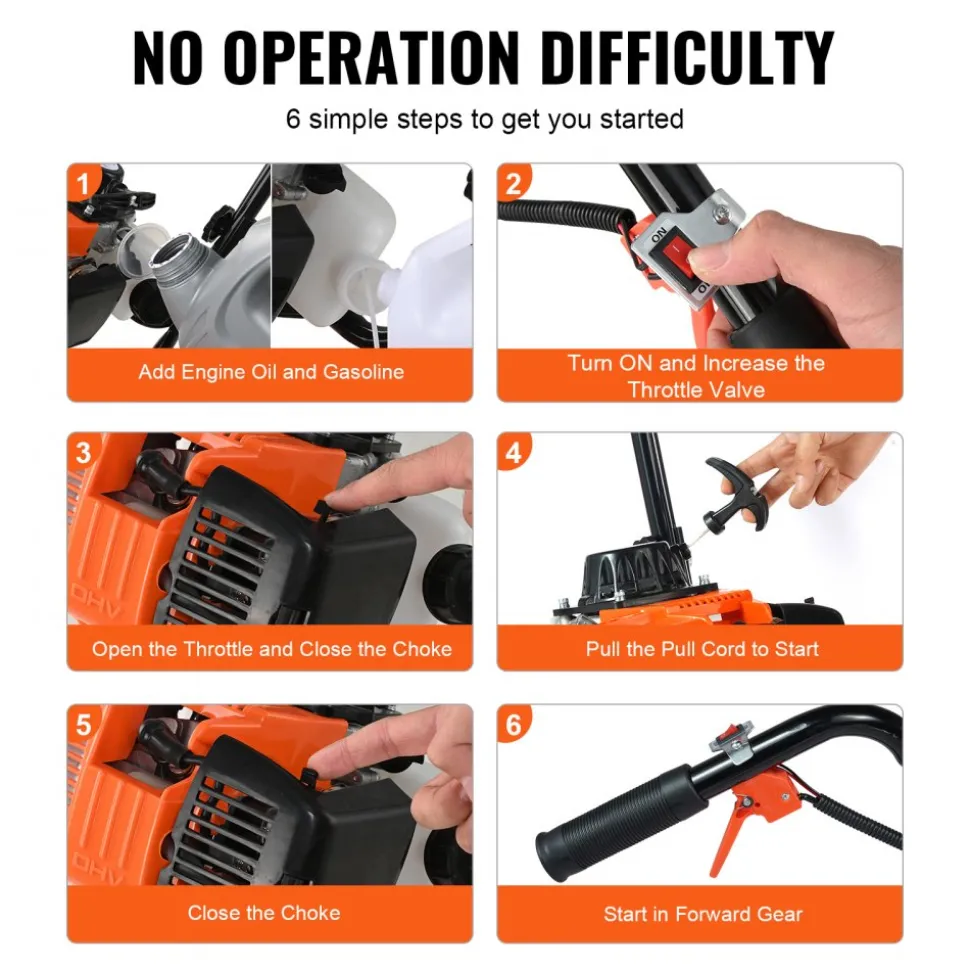 NO OPERATION DIFFICULTY

6 simple steps to get you started

1
Add Engine Oil and Gasoline

2
ON
Turn ON and Increase the Throttle Valve

3
OHV
Open the Throttle and Close the Choke

4
Pull the Pull Cord to Start

5
OHV
Close the Choke

6
Start in Forward Gear