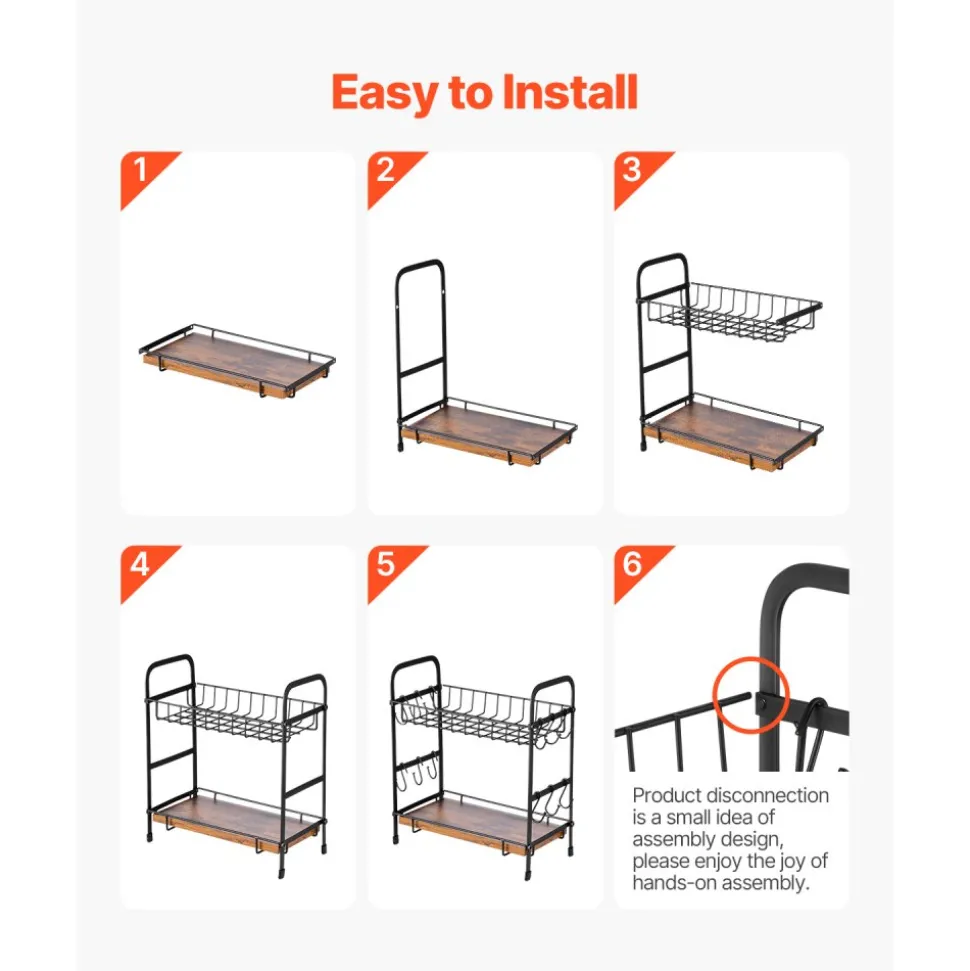 Easy to Install

1

2

3

4

5

6

Product disconnection is a small idea of assembly design, please enjoy the joy of hands-on assembly.