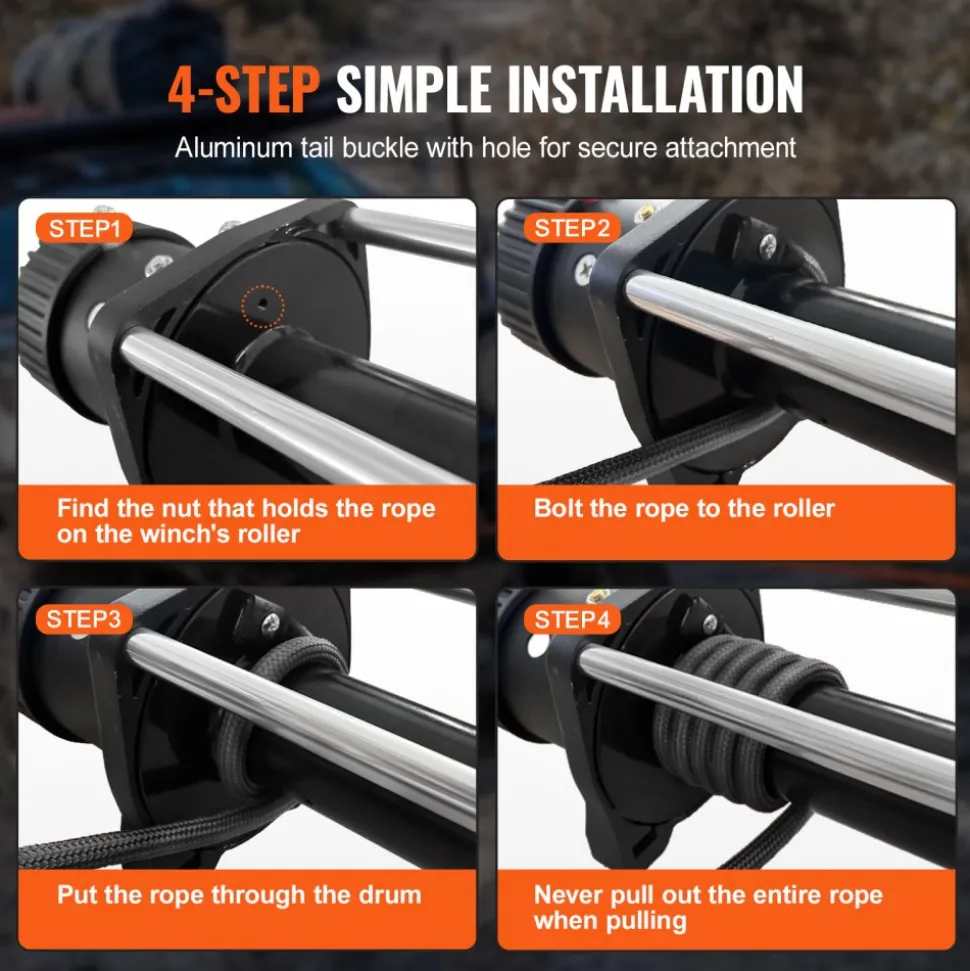 4-STEP SIMPLE INSTALLATION

Aluminum tail buckle with hole for secure attachment

STEP1

Find the nut that holds the rope on the winch's roller

STEP2

Bolt the rope to the roller

STEP3

Put the rope through the drum

STEP4

Never pull out the entire rope when pulling