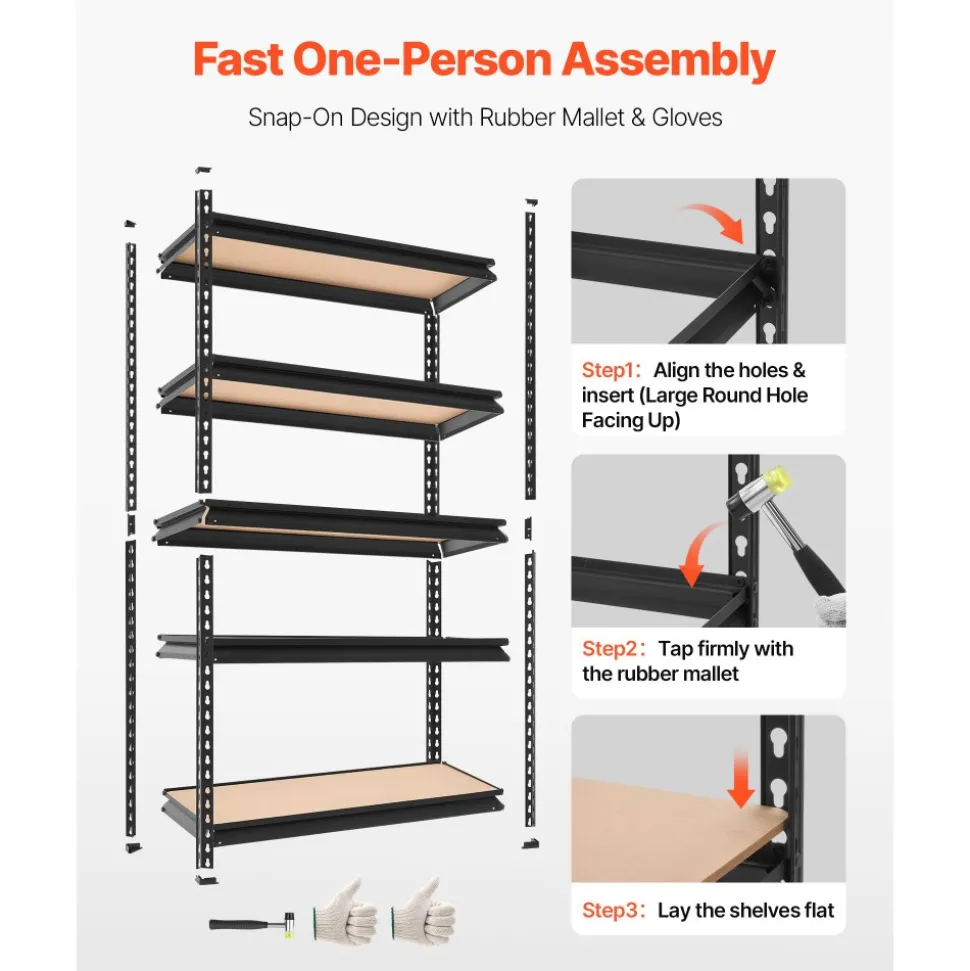 Fast One-Person Assembly

Snap-On Design with Rubber Mallet & Gloves

Step1: Align the holes & insert (Large Round Hole Facing Up)

Step2: Tap firmly with the rubber mallet

Step3: Lay the shelves flat