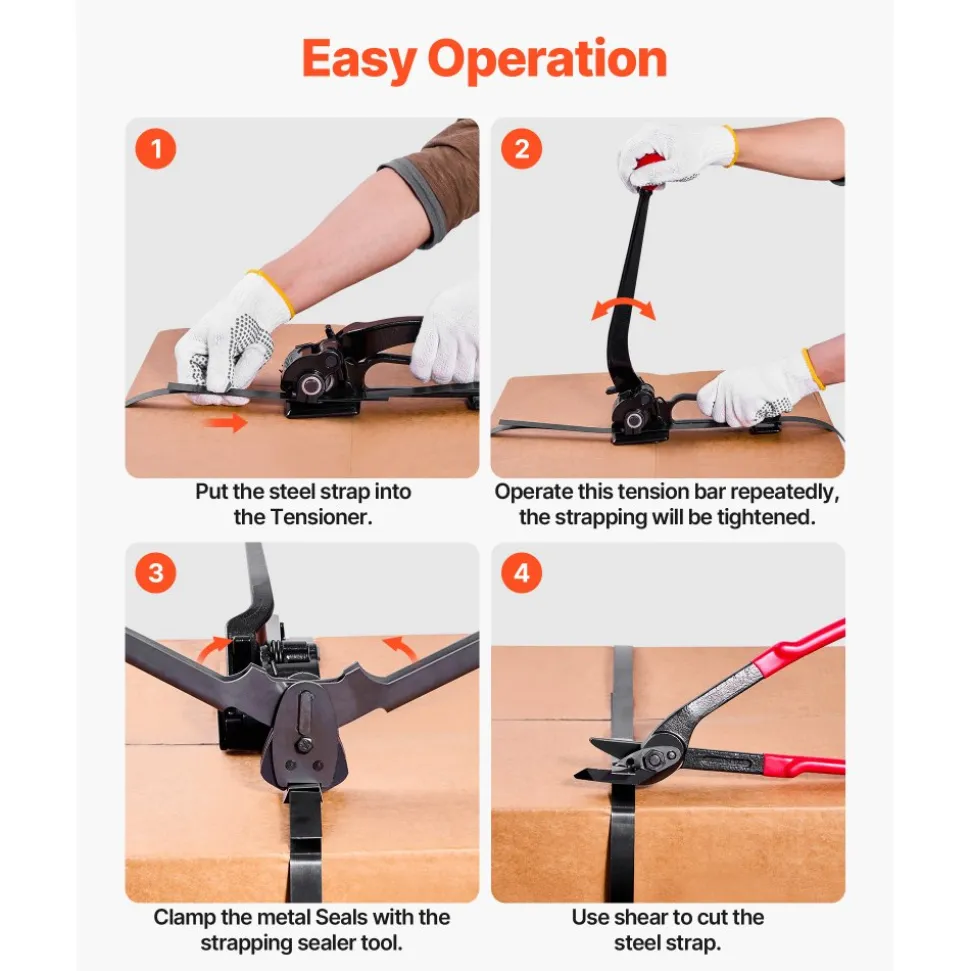 Easy Operation

1

Put the steel strap into the Tensioner.

2

Operate this tension bar repeatedly, the strapping will be tightened.

3

Clamp the metal Seals with the strapping sealer tool.

4

Use shear to cut the steel strap.