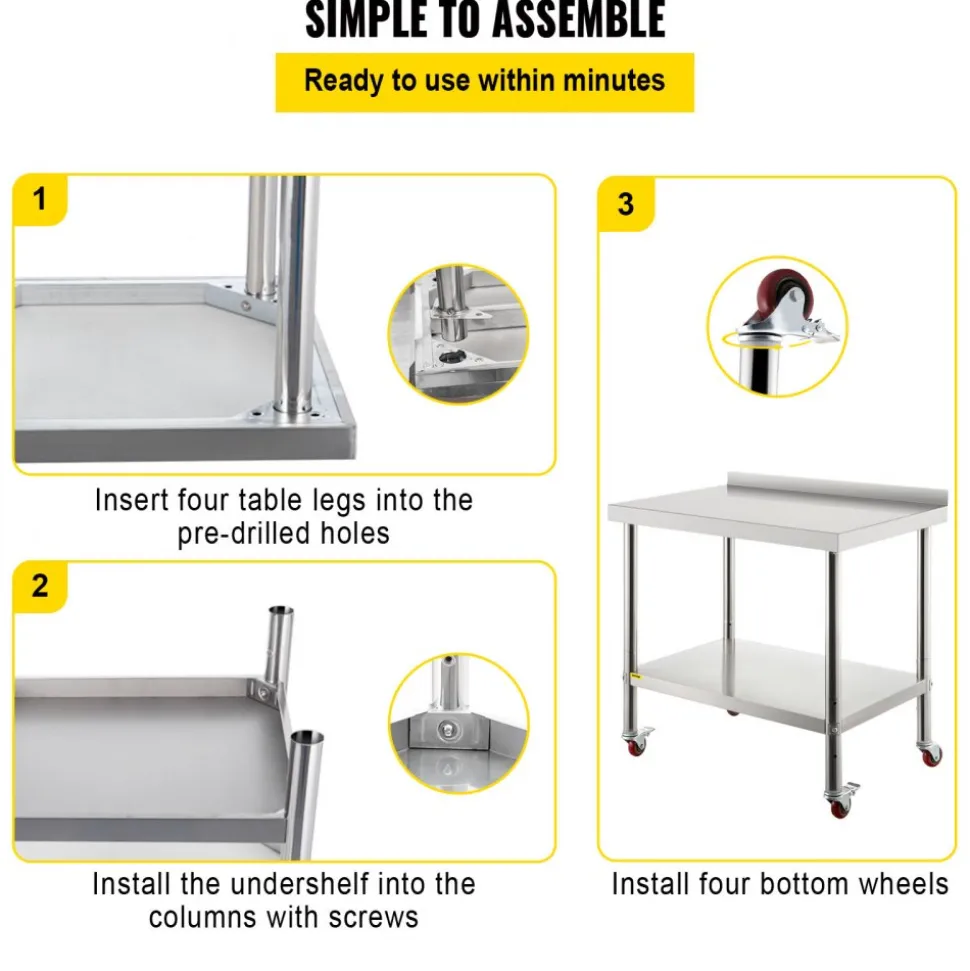 SIMPLE TO ASSEMBLE

Ready to use within minutes

1

Insert four table legs into the pre-drilled holes

2

Install the undershelf into the columns with screws

3

Install four bottom wheels