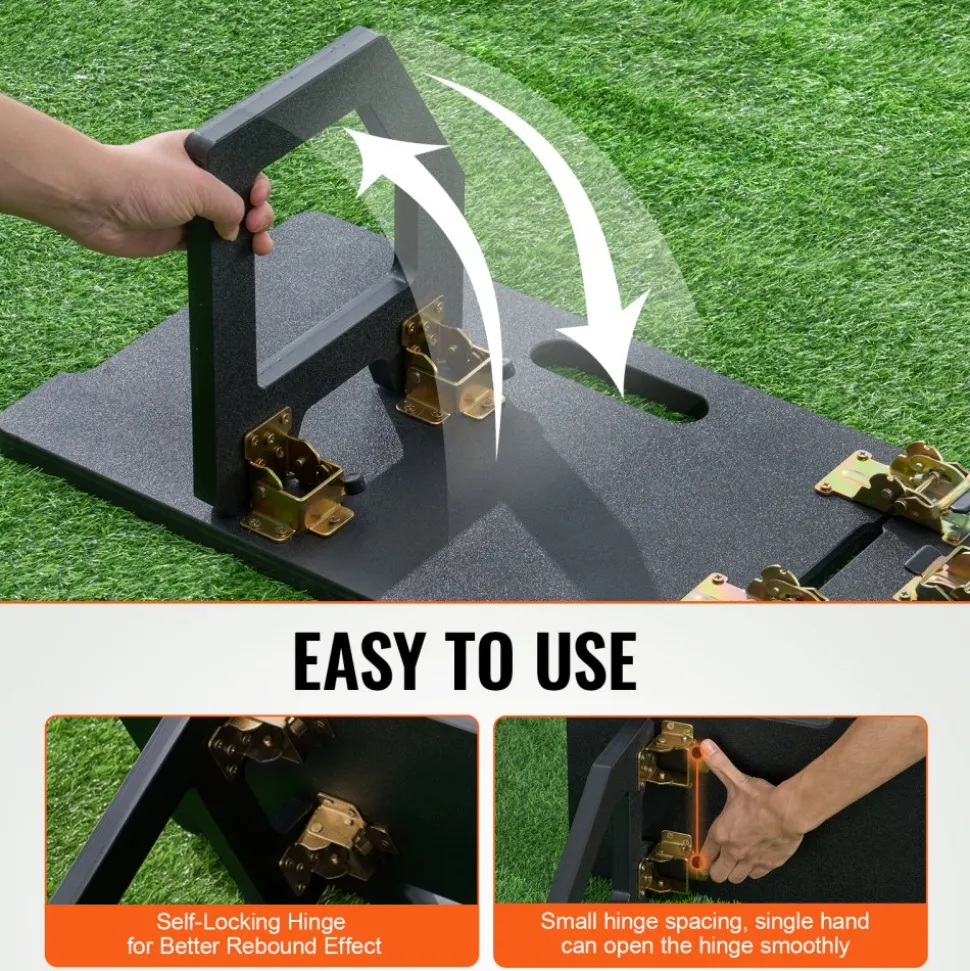 EASY TO USE

Self-Locking Hinge for Better Rebound Effect

Small hinge spacing, single hand can open the hinge smoothly