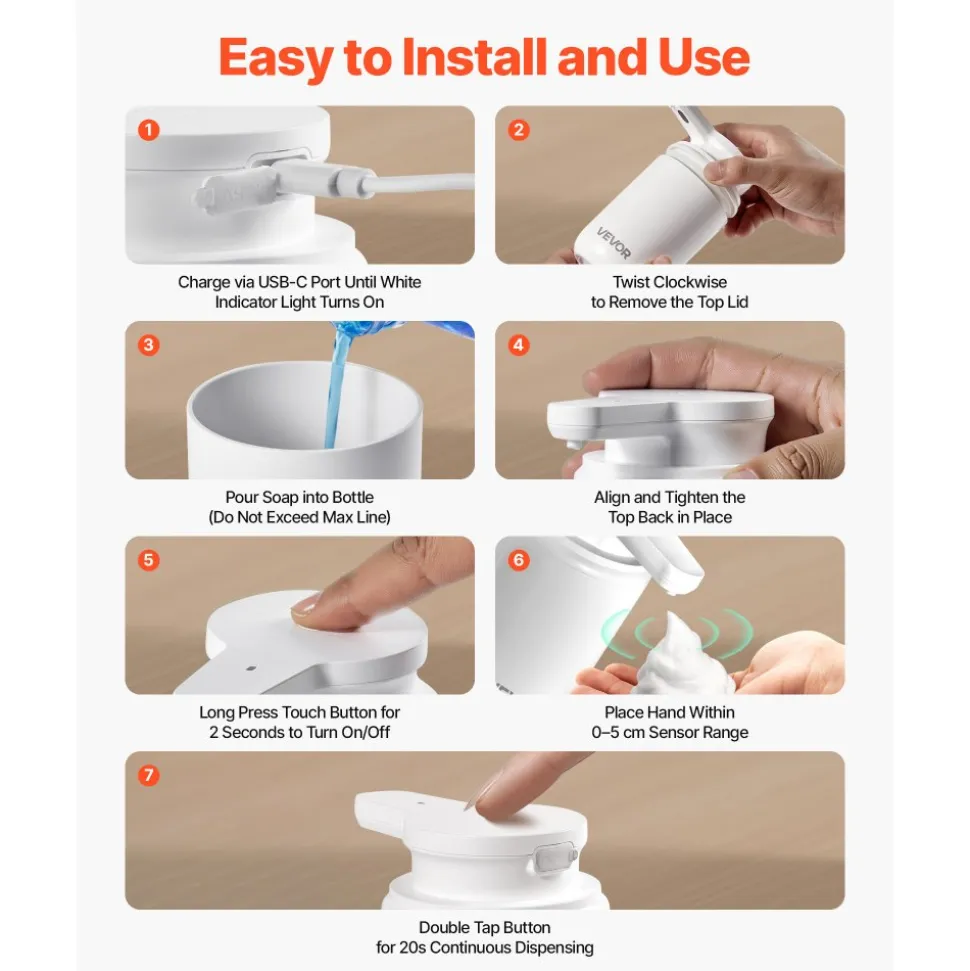 Easy to Install and Use

1

Charge via USB-C Port Until White Indicator Light Turns On

2

VEVOR

Twist Clockwise to Remove the Top Lid

3

Pour Soap into Bottle (Do Not Exceed Max Line)

4

Align and Tighten the Top Back in Place

5

Long Press Touch Button for 2 Seconds to Turn On/Off

6

Place Hand Within 0–5 cm Sensor Range

7

Double Tap Button for 20s Continuous Dispensing