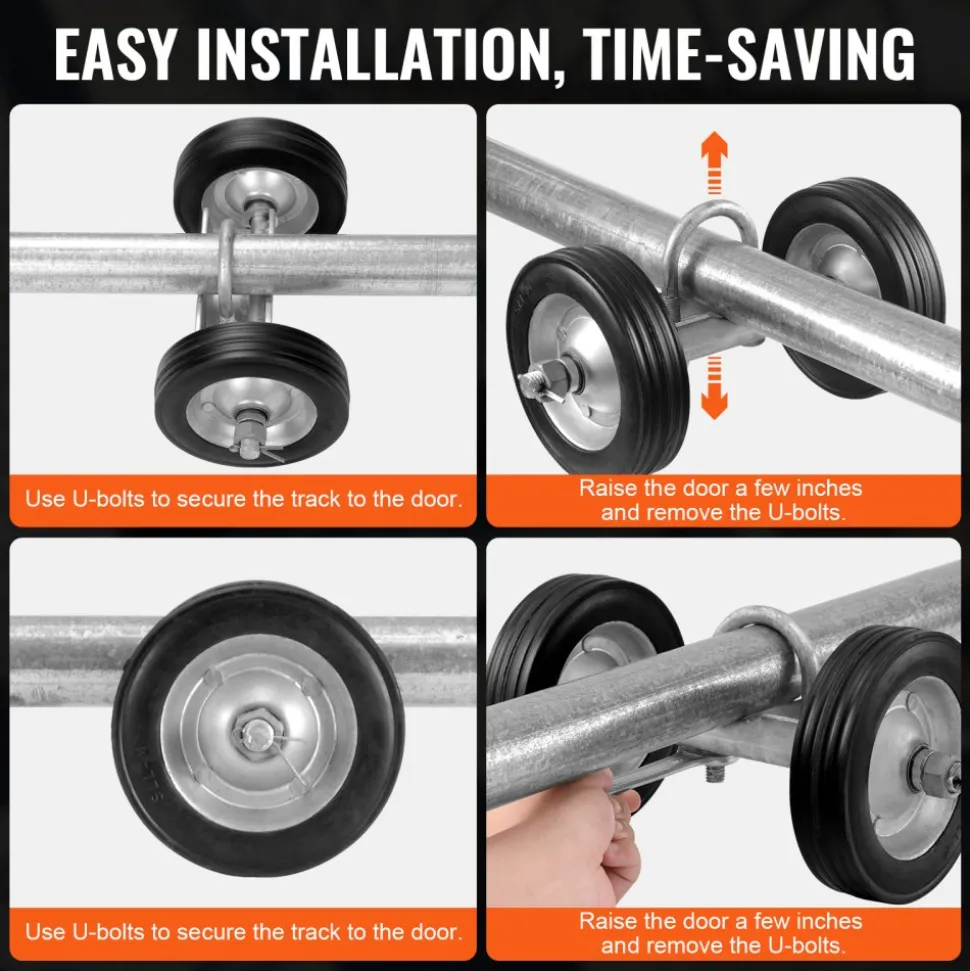 EASY INSTALLATION, TIME-SAVING

Use U-bolts to secure the track to the door.

Raise the door a few inches and remove the U-bolts.

Use U-bolts to secure the track to the door.

Raise the door a few inches and remove the U-bolts.