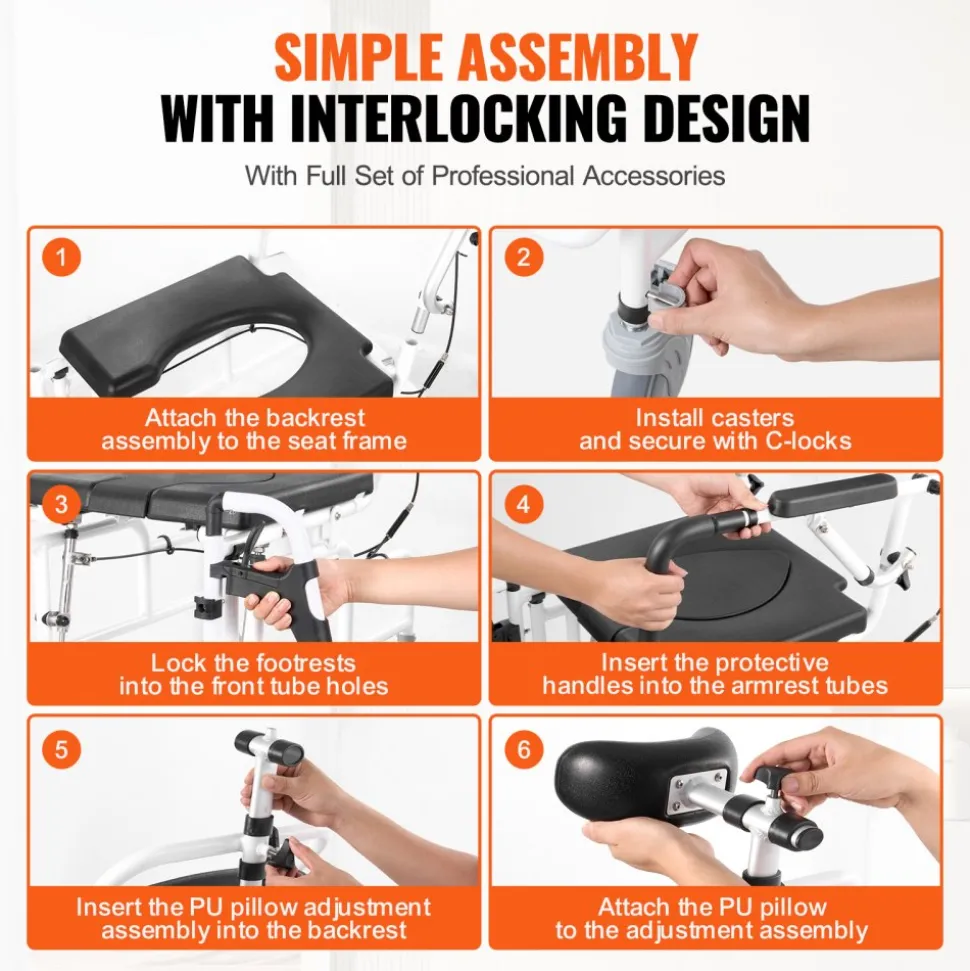 SIMPLE ASSEMBLY
WITH INTERLOCKING DESIGN

With Full Set of Professional Accessories

1
Attach the backrest assembly to the seat frame

2
Install casters and secure with C-locks

3
Lock the footrests into the front tube holes

4
Insert the protective handles into the armrest tubes

5
Insert the PU pillow adjustment assembly into the backrest

6
Attach the PU pillow to the adjustment assembly