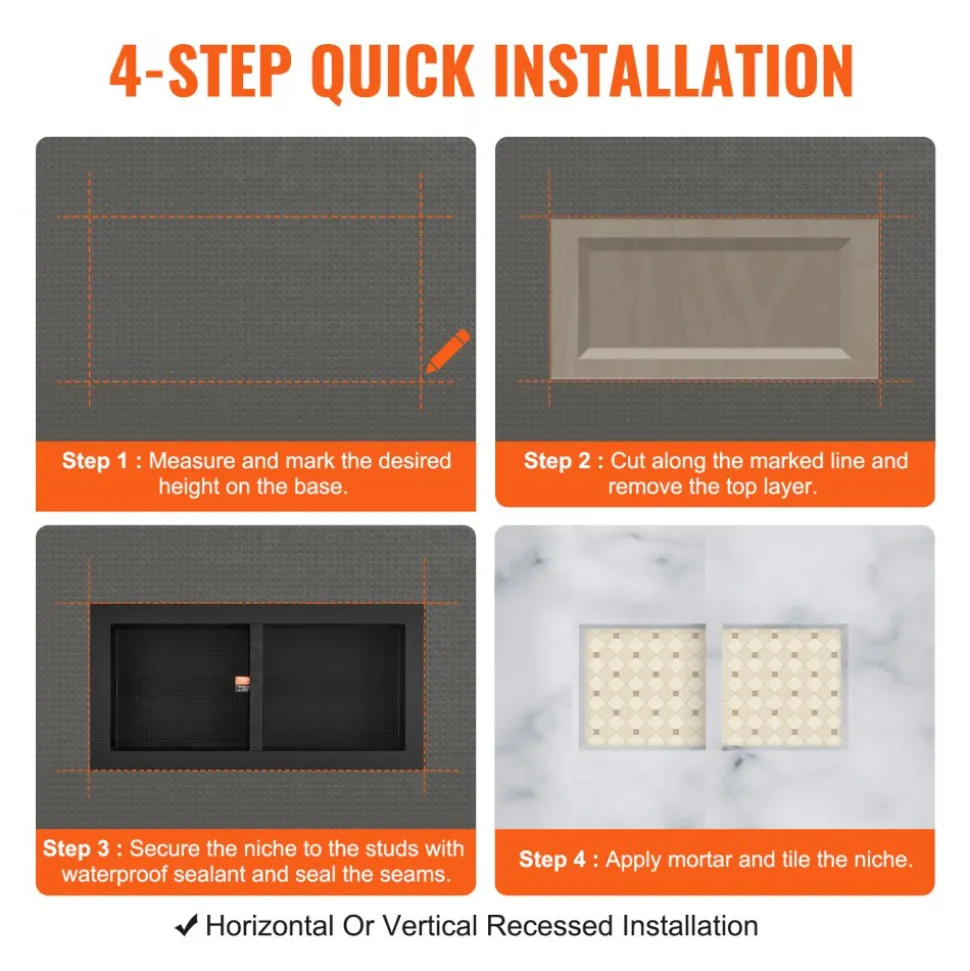 4-STEP QUICK INSTALLATION

Step 1 : Measure and mark the desired height on the base.

Step 2 : Cut along the marked line and remove the top layer.

Step 3 : Secure the niche to the studs with waterproof sealant and seal the seams.

Step 4 : Apply mortar and tile the niche.

✔ Horizontal Or Vertical Recessed Installation