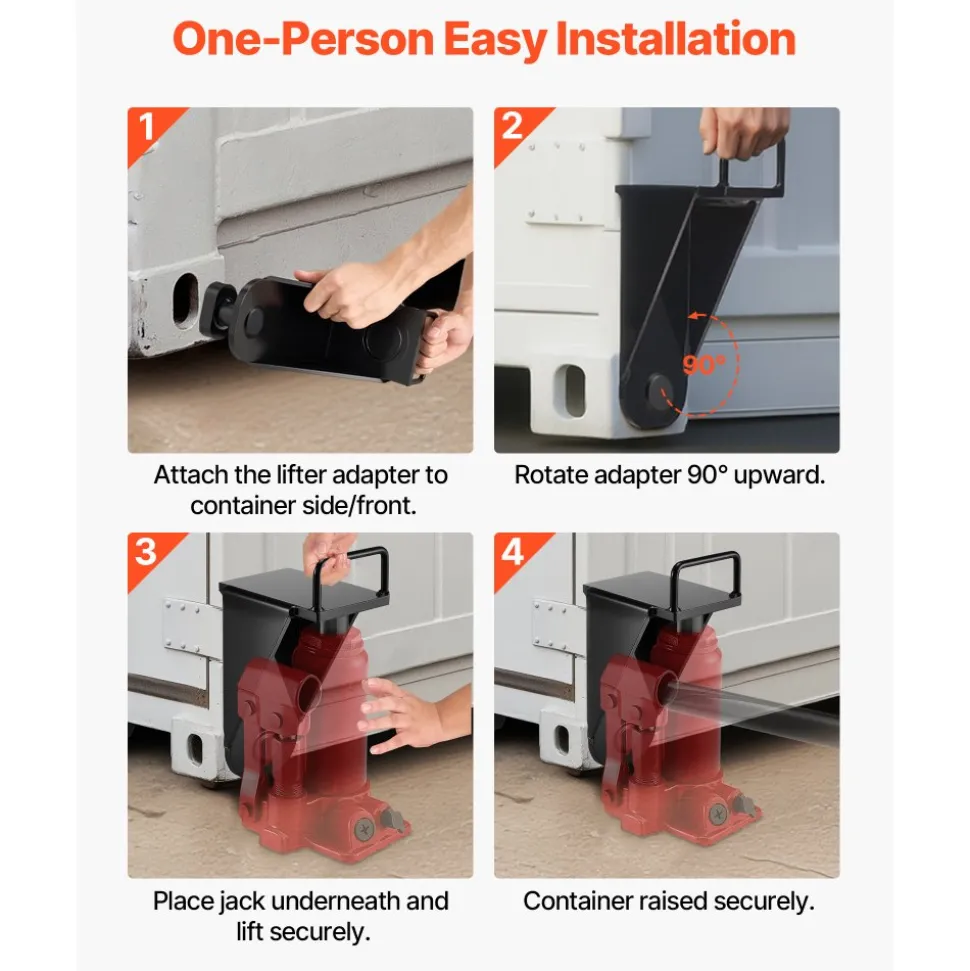 One-Person Easy Installation

1

Attach the lifter adapter to container side/front.

2

90°

Rotate adapter 90° upward.

3

Place jack underneath and lift securely.

4

Container raised securely.