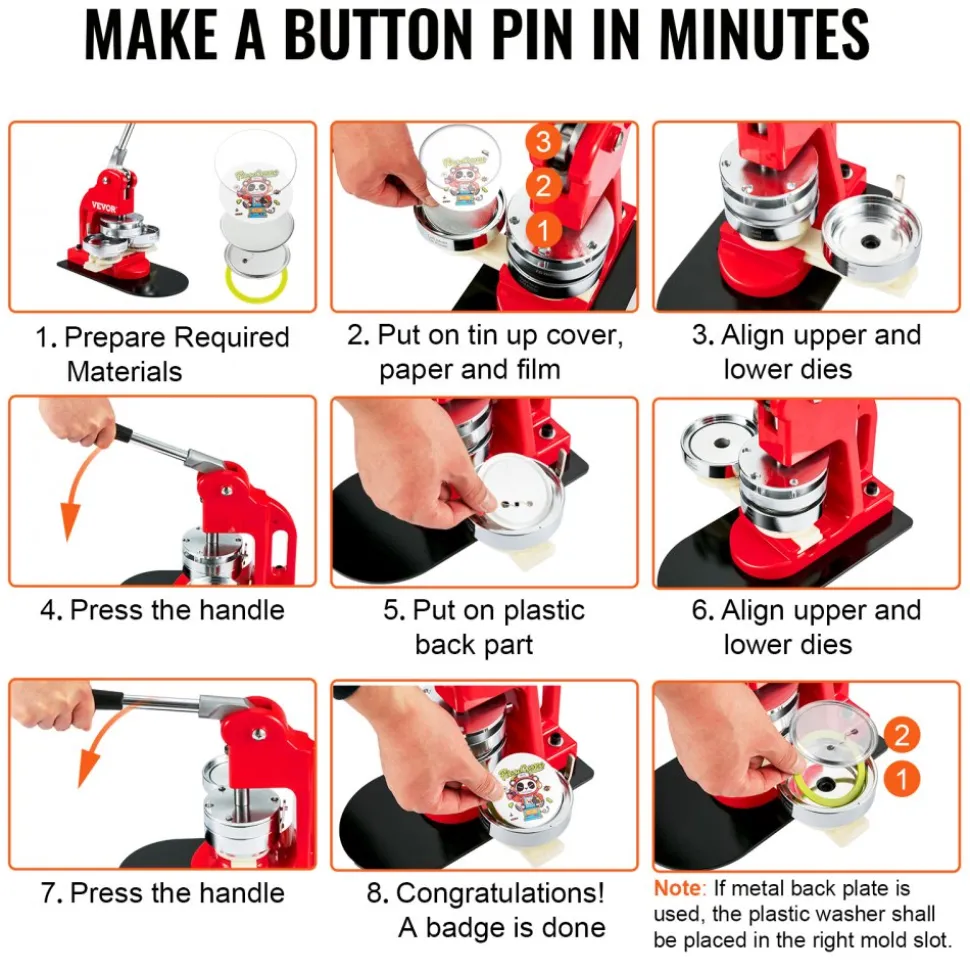 MAKE A BUTTON PIN IN MINUTES

VEVOR

3
2
1

1. Prepare Required Materials

2. Put on tin up cover, paper and film

3. Align upper and lower dies

4. Press the handle

5. Put on plastic back part

6. Align upper and lower dies

2
1

7. Press the handle

8. Congratulations! A badge is done

Note: If metal back plate is used, the plastic washer shall be placed in the right mold slot.