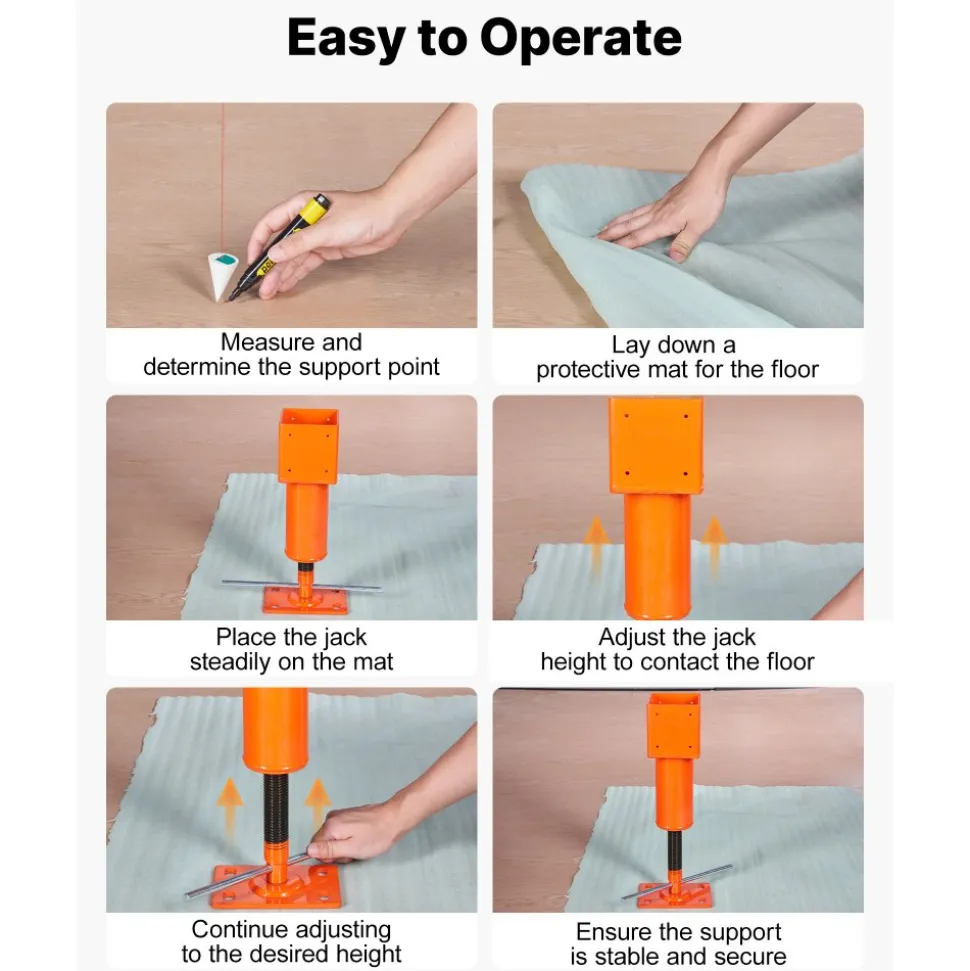 Easy to Operate

Measure and determine the support point

Lay down a protective mat for the floor

Place the jack steadily on the mat

Adjust the jack height to contact the floor

Continue adjusting to the desired height

Ensure the support is stable and secure