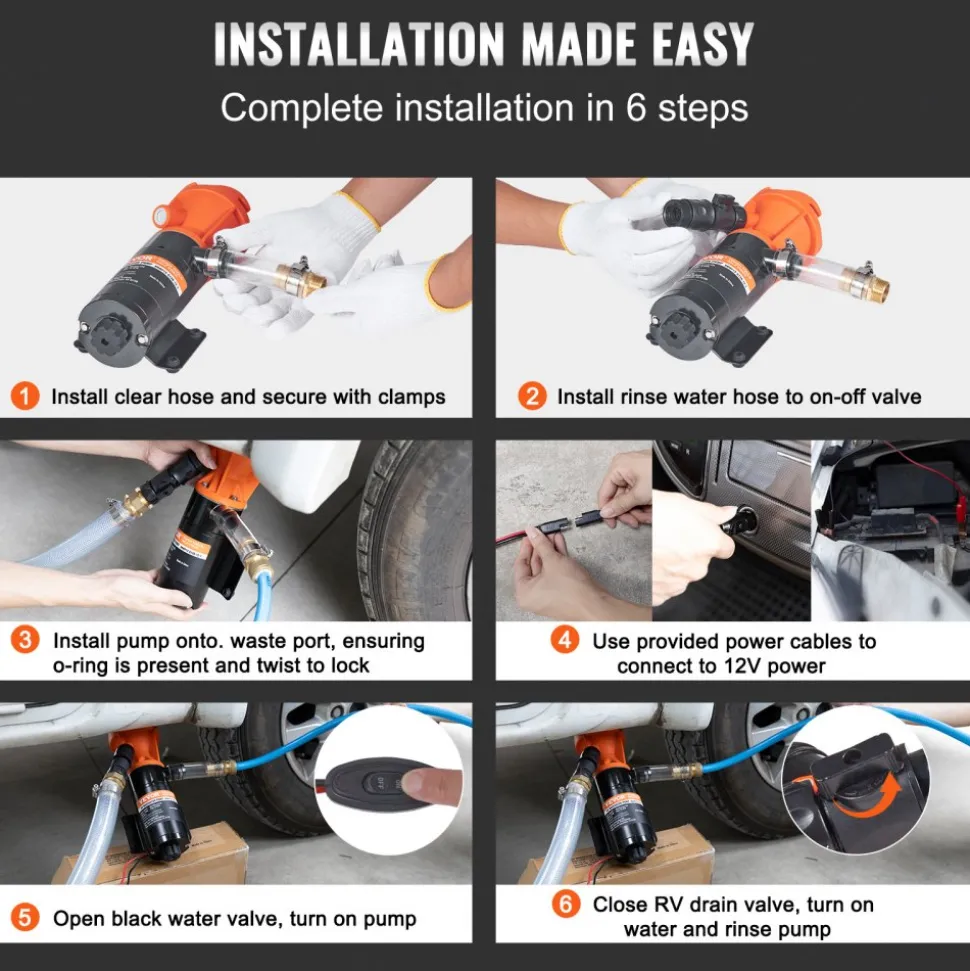 INSTALLATION MADE EASY

Complete installation in 6 steps

1 Install clear hose and secure with clamps

2 Install rinse water hose to on-off valve

3 Install pump onto. waste port, ensuring o-ring is present and twist to lock

4 Use provided power cables to connect to 12V power

5 Open black water valve, turn on pump

6 Close RV drain valve, turn on water and rinse pump