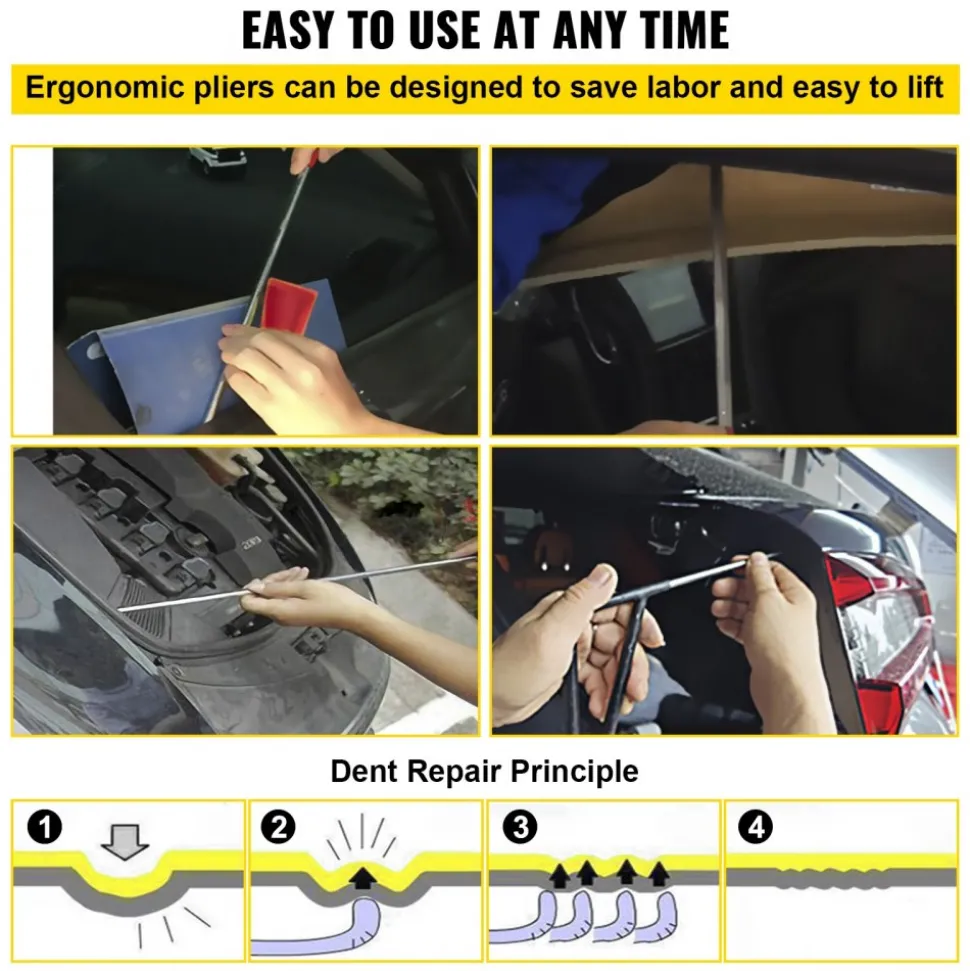 EASY TO USE AT ANY TIME

Ergonomic pliers can be designed to save labor and easy to lift

Dent Repair Principle

1

2

3

4