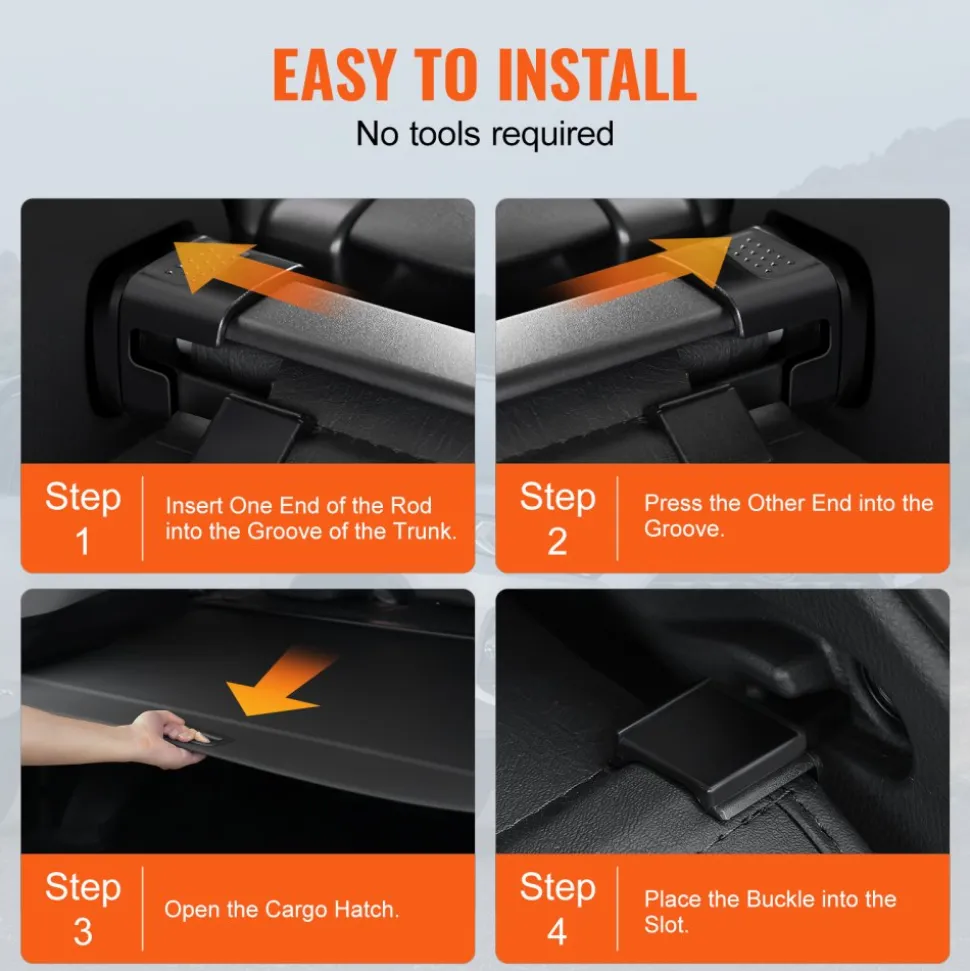 EASY TO INSTALL
No tools required

Step 1
Insert One End of the Rod into the Groove of the Trunk.

Step 2
Press the Other End into the Groove.

Step 3
Open the Cargo Hatch.

Step 4
Place the Buckle into the Slot.