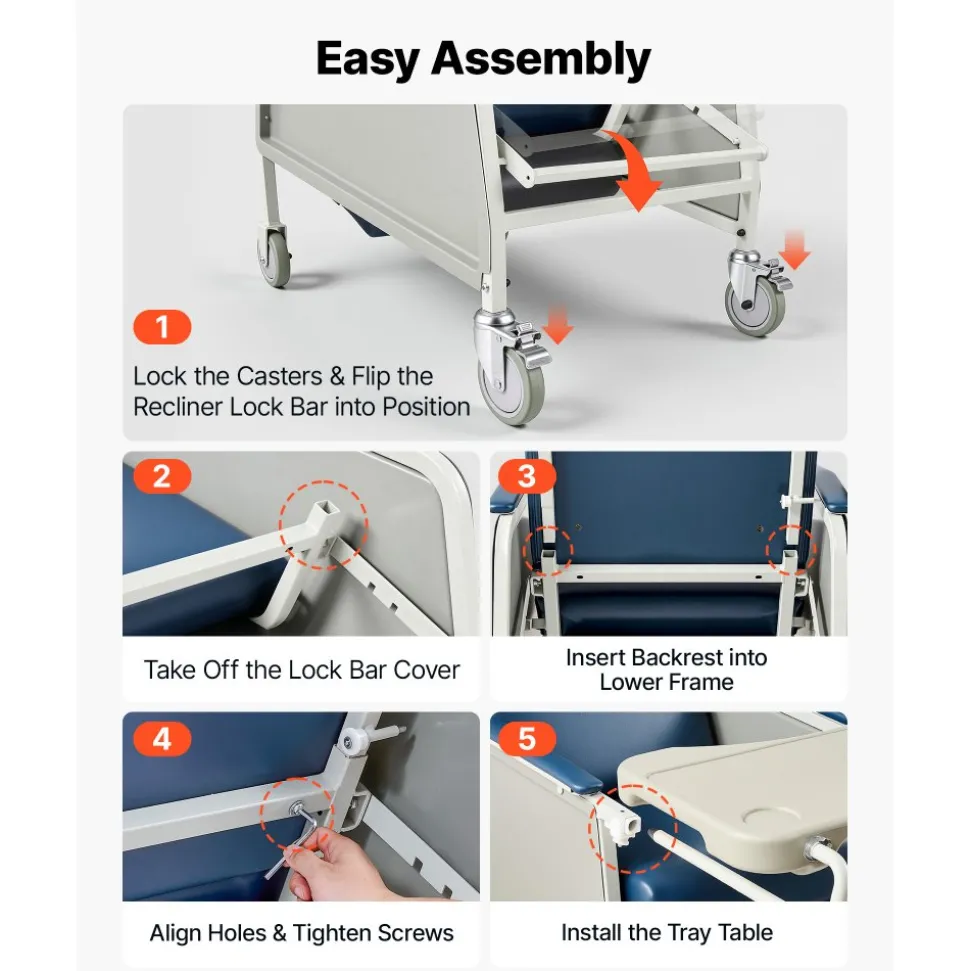 Easy Assembly

1

Lock the Casters & Flip the Recliner Lock Bar into Position

2

Take Off the Lock Bar Cover

3

Insert Backrest into Lower Frame

4

Align Holes & Tighten Screws

5

Install the Tray Table