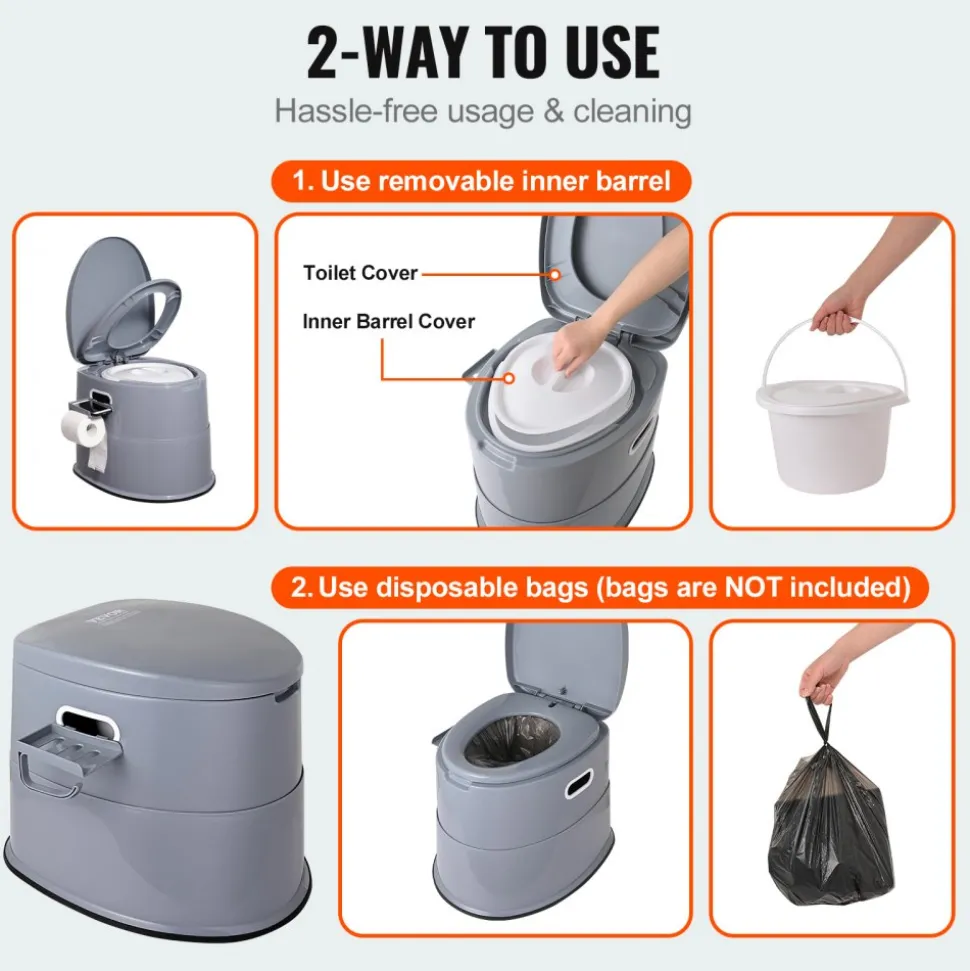 2-WAY TO USE

Hassle-free usage & cleaning

1. Use removable inner barrel

Toilet Cover

Inner Barrel Cover

2. Use disposable bags (bags are NOT included)

VEVOR