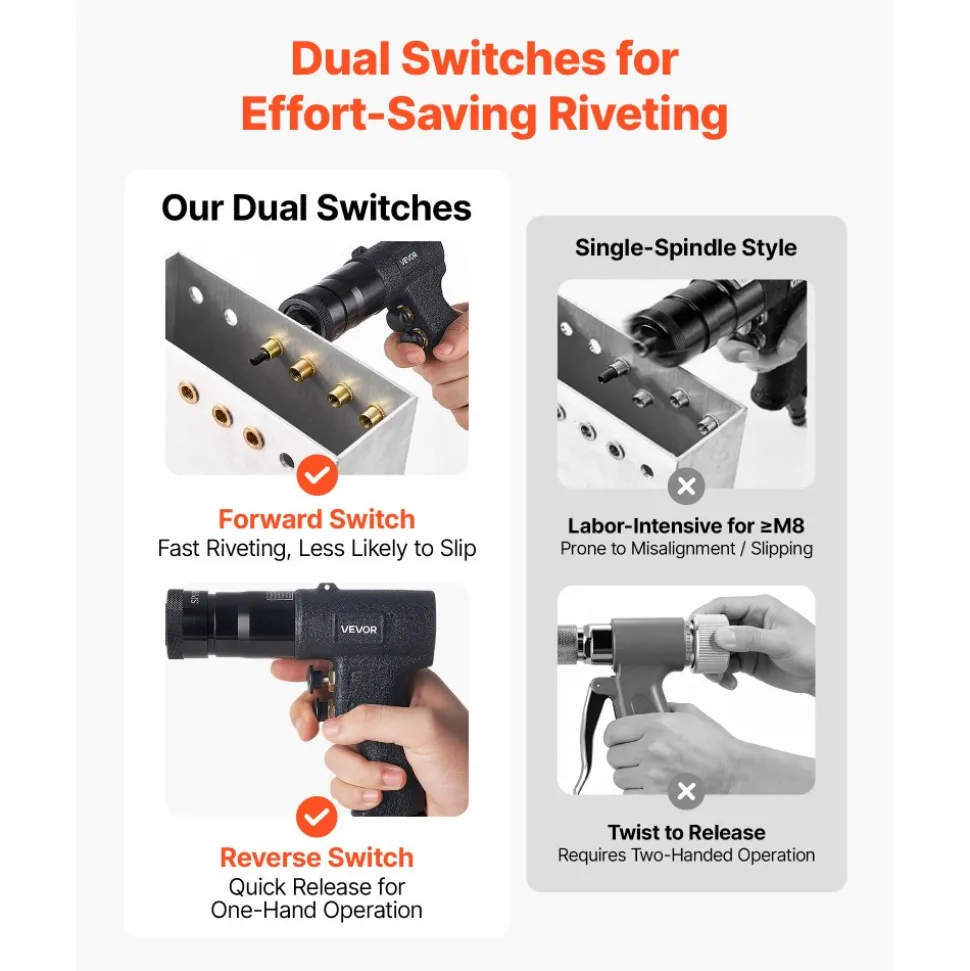 Dual Switches for Effort-Saving Riveting

Our Dual Switches

VEVOR

Forward Switch
Fast Riveting, Less Likely to Slip

VEVOR

Reverse Switch
Quick Release for One-Hand Operation

Single-Spindle Style

Labor-Intensive for ≥M8
Prone to Misalignment / Slipping

Twist to Release
Requires Two-Handed Operation