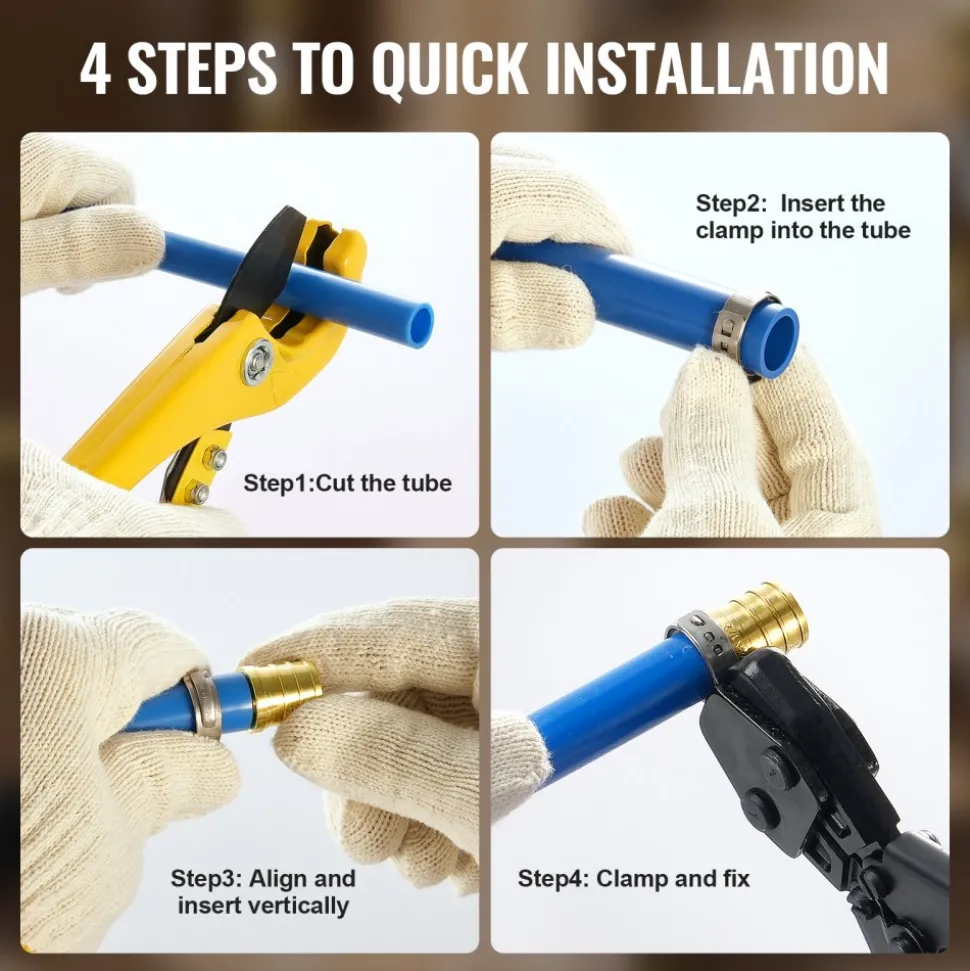 4 STEPS TO QUICK INSTALLATION

Step1:Cut the tube

Step2: Insert the clamp into the tube

Step3: Align and insert vertically

Step4: Clamp and fix