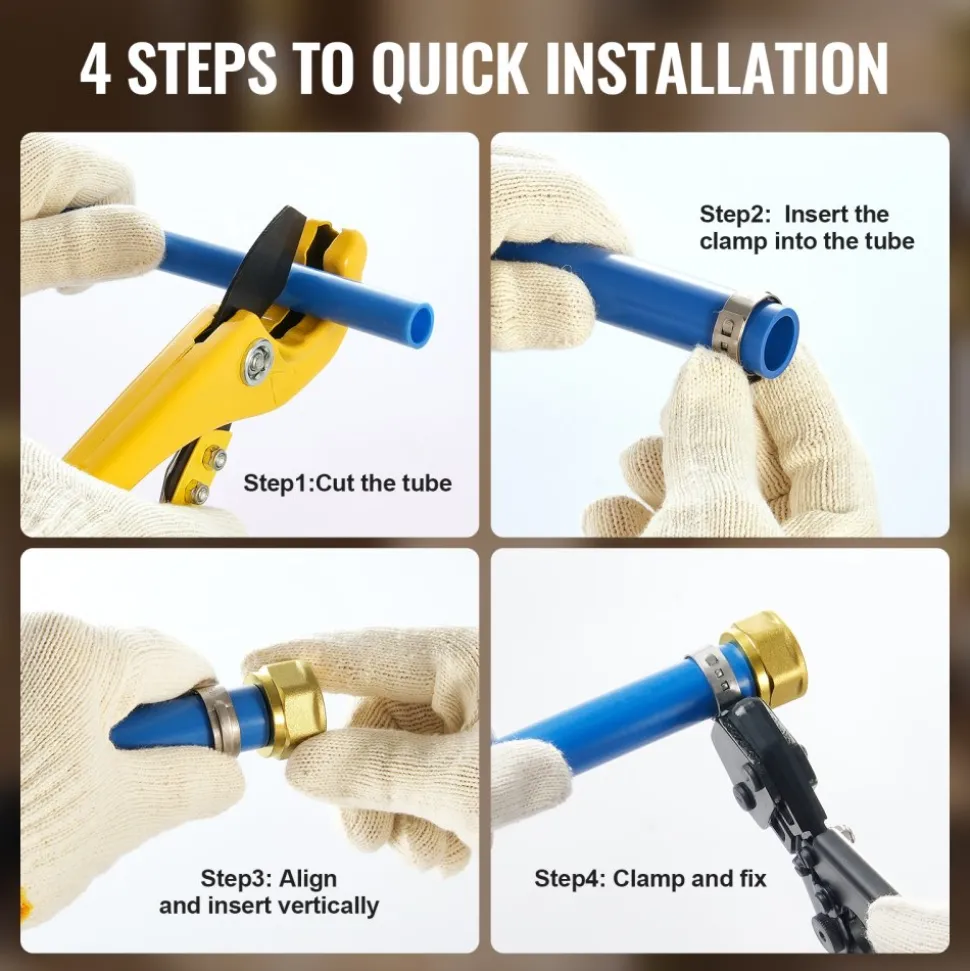 4 STEPS TO QUICK INSTALLATION

Step1:Cut the tube

Step2: Insert the clamp into the tube

Step3: Align and insert vertically

Step4: Clamp and fix