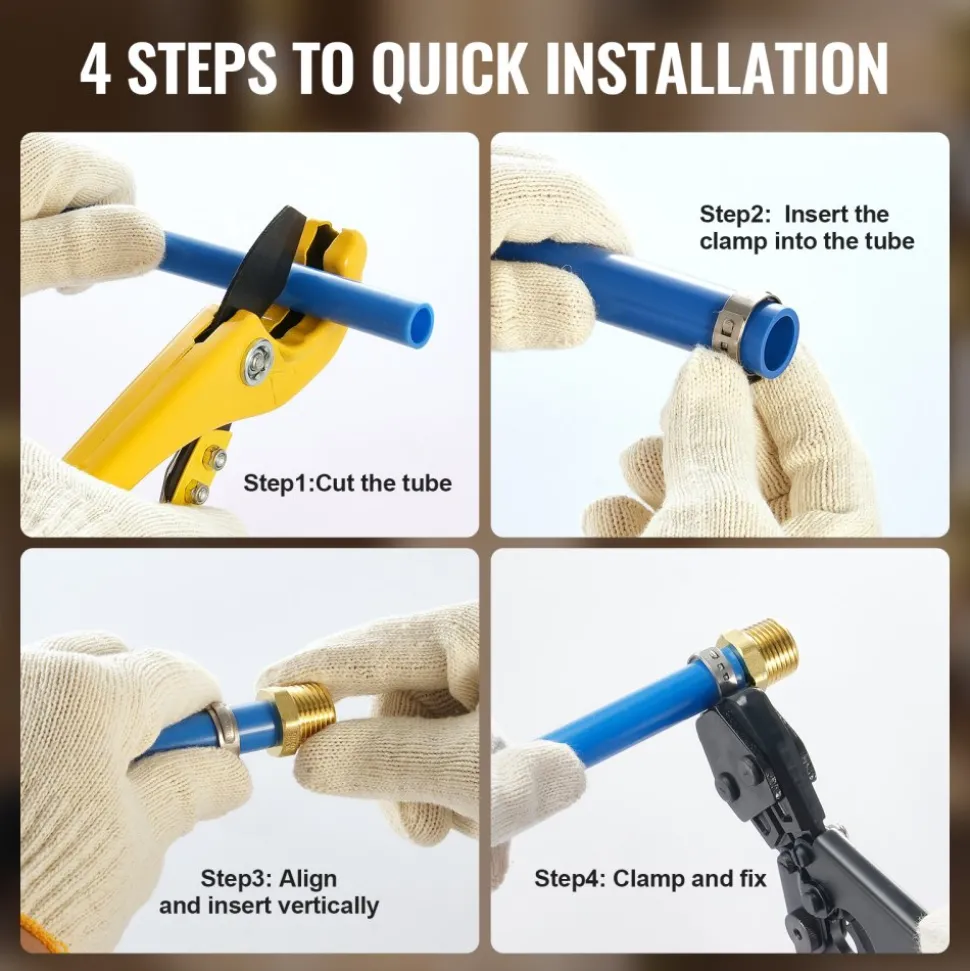 4 STEPS TO QUICK INSTALLATION

Step1:Cut the tube

Step2: Insert the clamp into the tube

Step3: Align and insert vertically

Step4: Clamp and fix