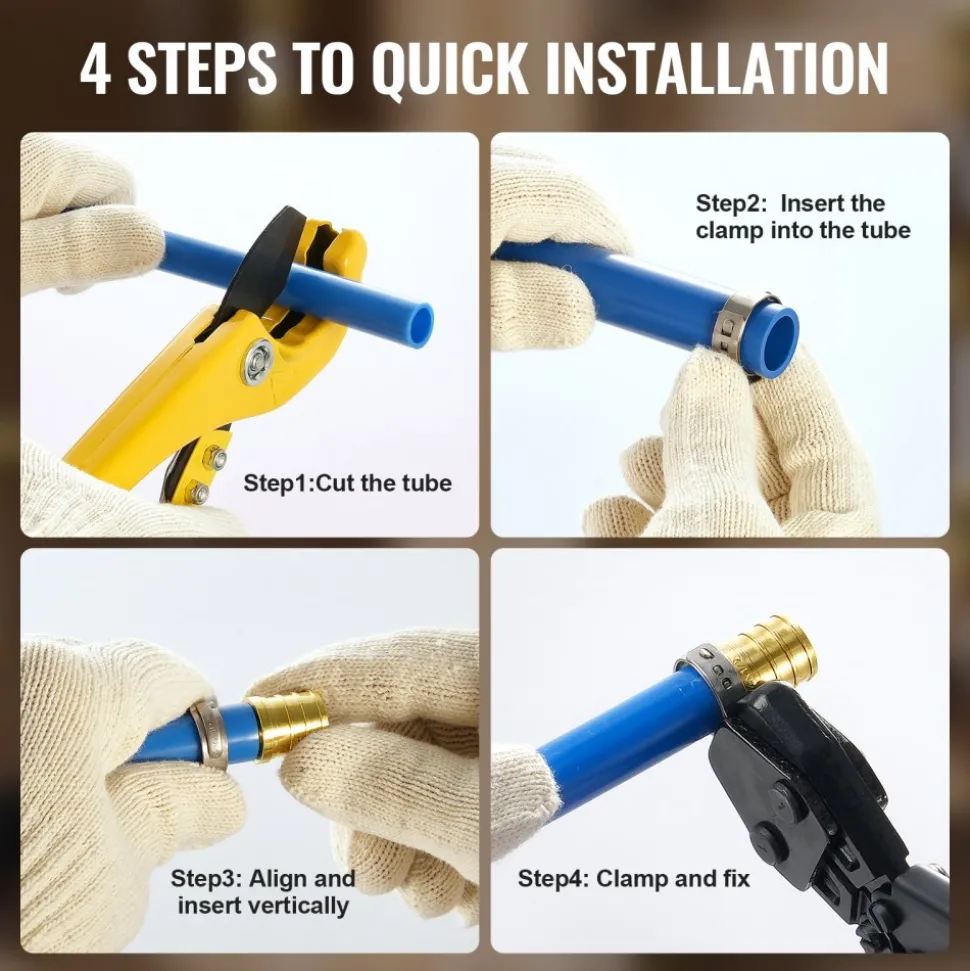 4 STEPS TO QUICK INSTALLATION

Step1:Cut the tube

Step2: Insert the clamp into the tube

Step3: Align and insert vertically

Step4: Clamp and fix